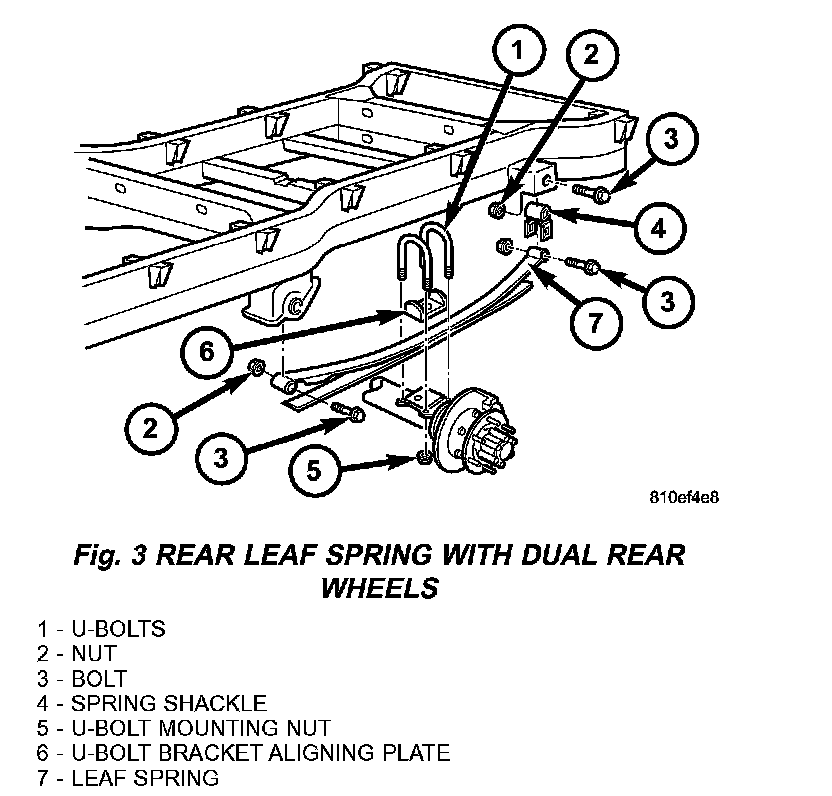 1
2
3
4
3
7
6
2
3
5

810ef4e8

Fig. 3 REAR LEAF SPRING WITH DUAL REAR WHEELS

1 - U-BOLTS
2 - NUT
3 - BOLT
4 - SPRING SHACKLE
5 - U-BOLT MOUNTING NUT
6 - U-BOLT BRACKET ALIGNING PLATE
7 - LEAF SPRING