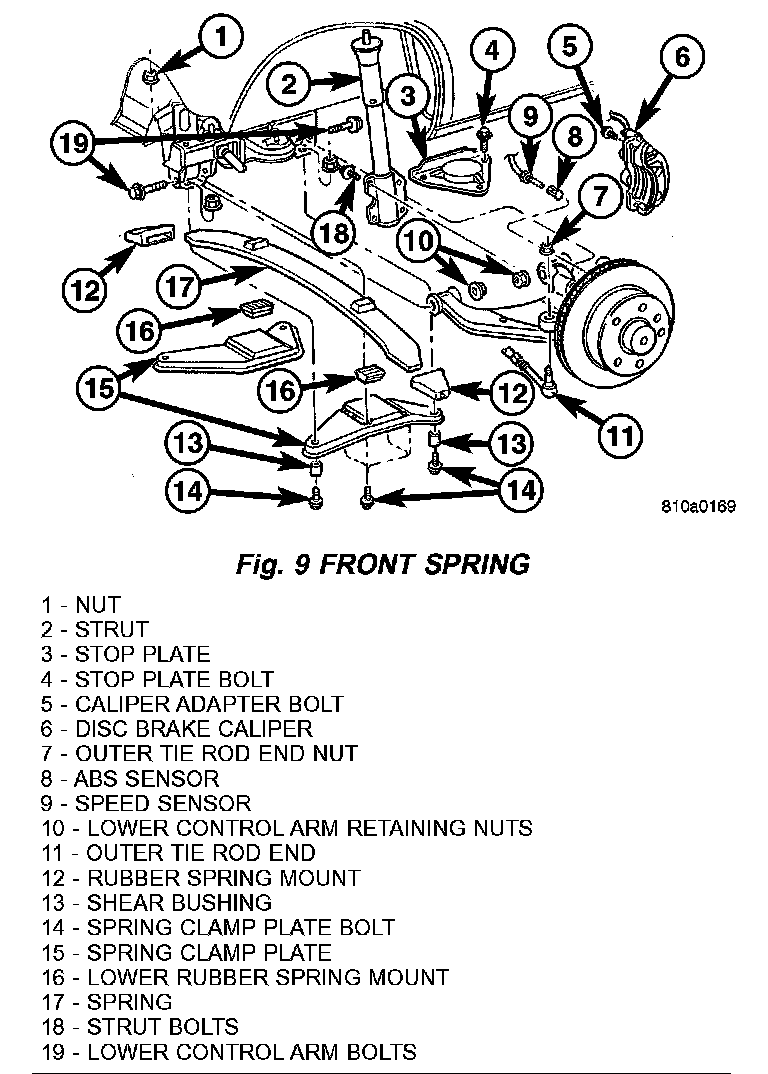 1
2
3
4
5
6
19
9
8
7
18
10
12
17
16
15
16
12
11
13
13
14
14
810a0169

Fig. 9 FRONT SPRING

1 - NUT
2 - STRUT
3 - STOP PLATE
4 - STOP PLATE BOLT
5 - CALIPER ADAPTER BOLT
6 - DISC BRAKE CALIPER
7 - OUTER TIE ROD END NUT
8 - ABS SENSOR
9 - SPEED SENSOR
10 - LOWER CONTROL ARM RETAINING NUTS
11 - OUTER TIE ROD END
12 - RUBBER SPRING MOUNT
13 - SHEAR BUSHING
14 - SPRING CLAMP PLATE BOLT
15 - SPRING CLAMP PLATE
16 - LOWER RUBBER SPRING MOUNT
17 - SPRING
18 - STRUT BOLTS
19 - LOWER CONTROL ARM BOLTS