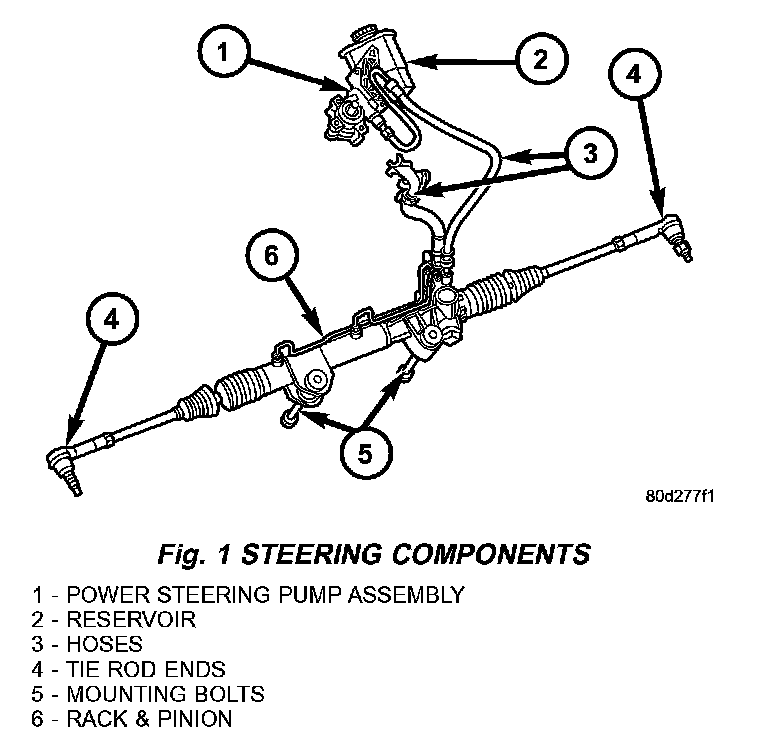 1
2
4
3
6
4
5
80d277f1

Fig. 1 STEERING COMPONENTS

1 - POWER STEERING PUMP ASSEMBLY
2 - RESERVOIR
3 - HOSES
4 - TIE ROD ENDS
5 - MOUNTING BOLTS
6 - RACK & PINION