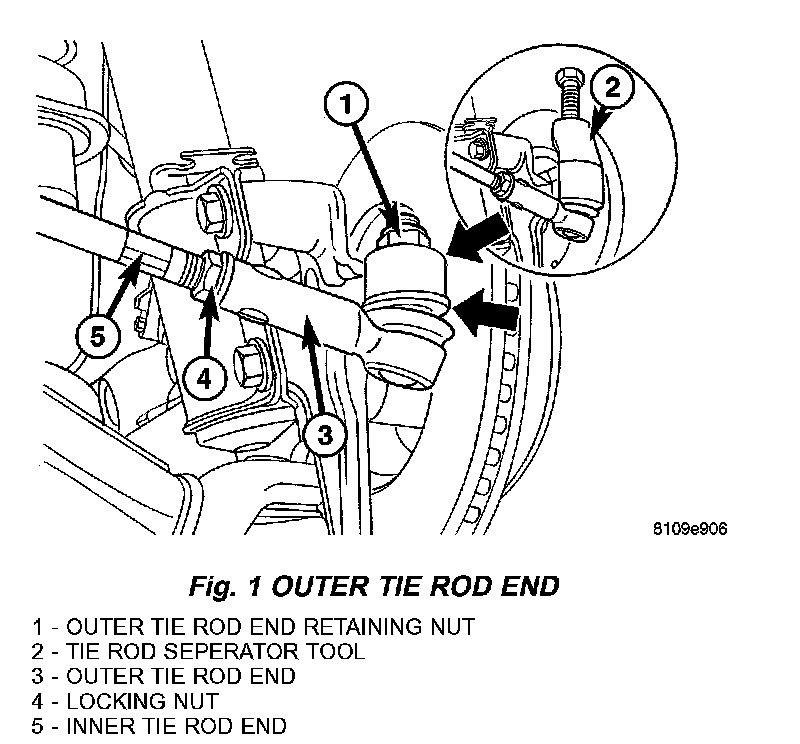 1
2
5
4
3
8109e906

Fig. 1 OUTER TIE ROD END

1 - OUTER TIE ROD END RETAINING NUT
2 - TIE ROD SEPERATOR TOOL
3 - OUTER TIE ROD END
4 - LOCKING NUT
5 - INNER TIE ROD END