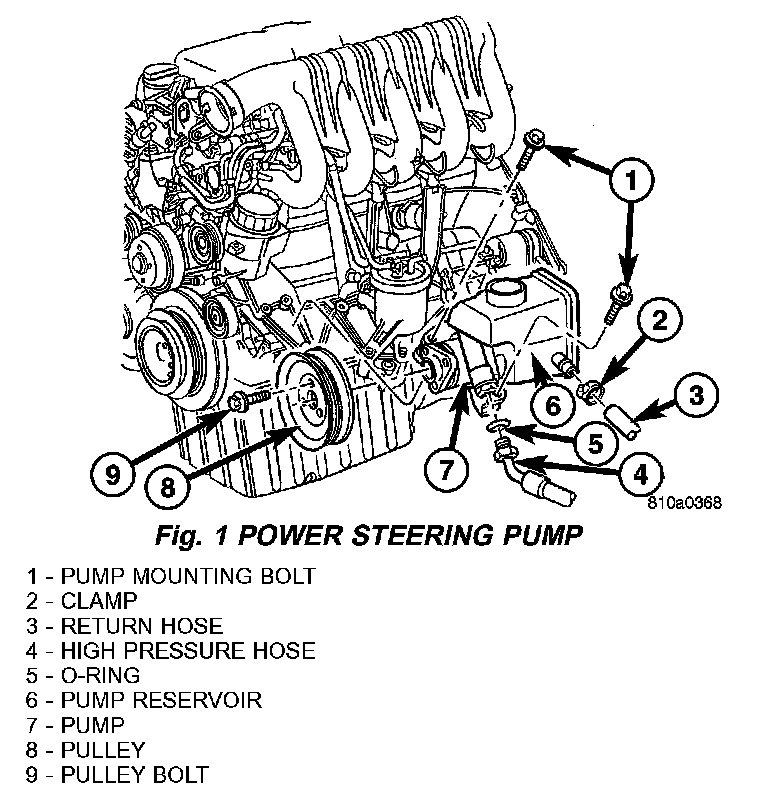 1
2
3
6
5
4
7
9
8
810a0368

Fig. 1 POWER STEERING PUMP

1 - PUMP MOUNTING BOLT
2 - CLAMP
3 - RETURN HOSE
4 - HIGH PRESSURE HOSE
5 - O-RING
6 - PUMP RESERVOIR
7 - PUMP
8 - PULLEY
9 - PULLEY BOLT