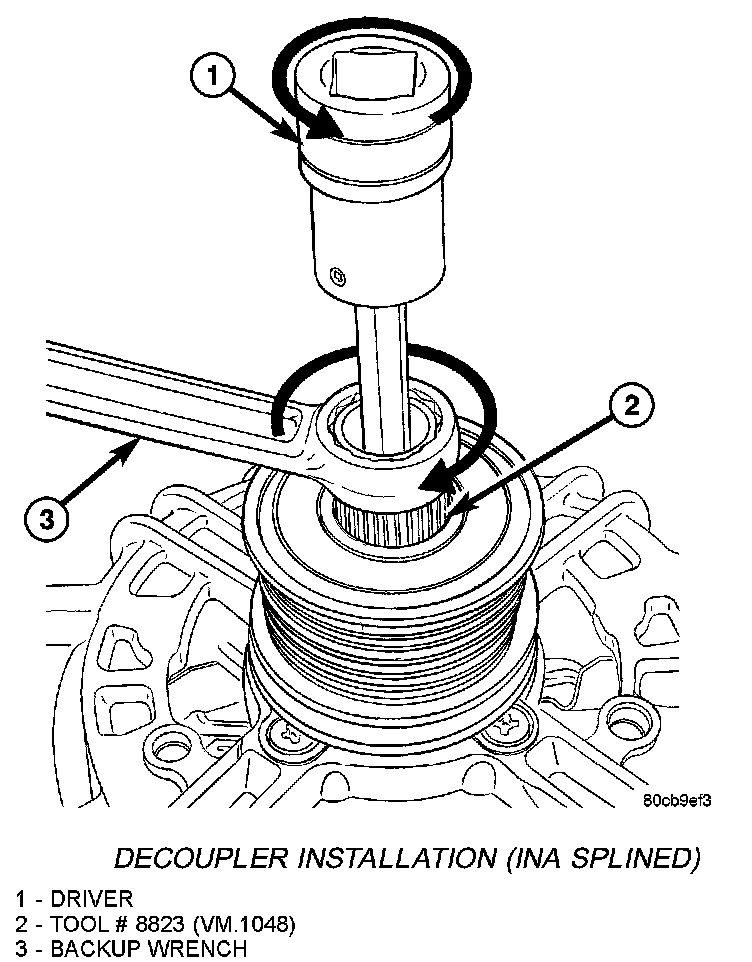 1

2

3

80cb9ef3

DECOUPLER INSTALLATION (INA SPLINED)

1 - DRIVER
2 - TOOL # 8823 (VM.1048)
3 - BACKUP WRENCH