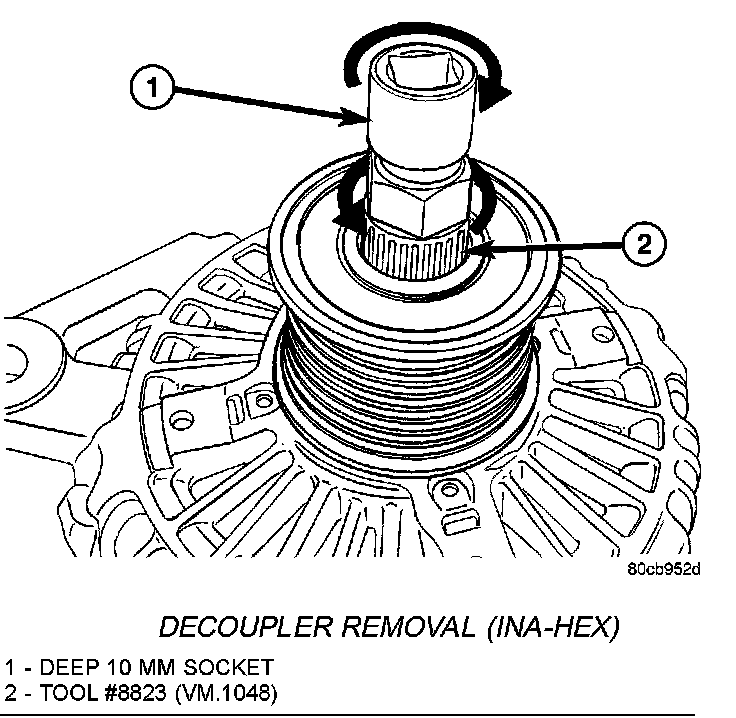 1

2

80cb952d

DECOUPLER REMOVAL (INA-HEX)

1 - DEEP 10 MM SOCKET
2 - TOOL #8823 (VM.1048)