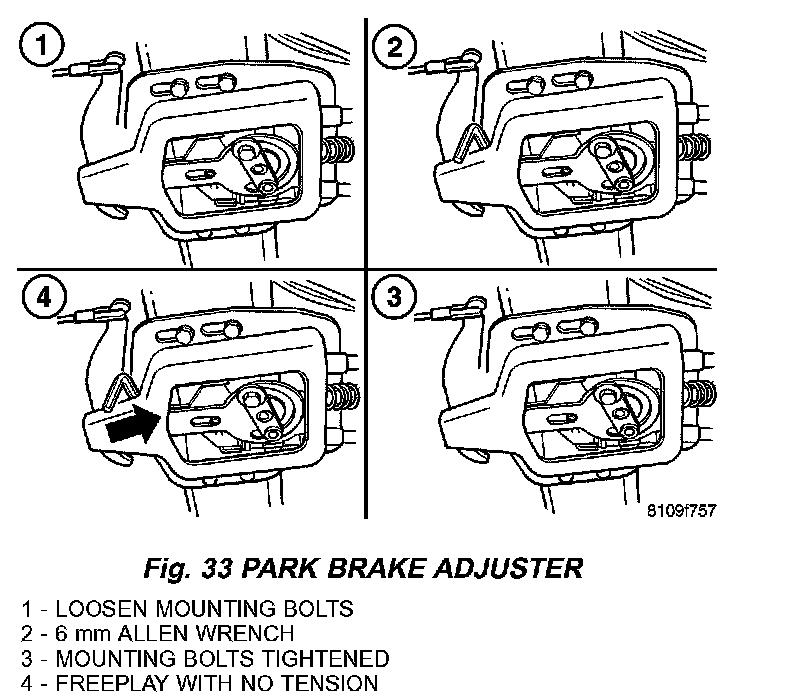 1

2

4

3

8109f757

Fig. 33 PARK BRAKE ADJUSTER

1 - LOOSEN MOUNTING BOLTS
2 - 6 mm ALLEN WRENCH
3 - MOUNTING BOLTS TIGHTENED
4 - FREEPLAY WITH NO TENSION