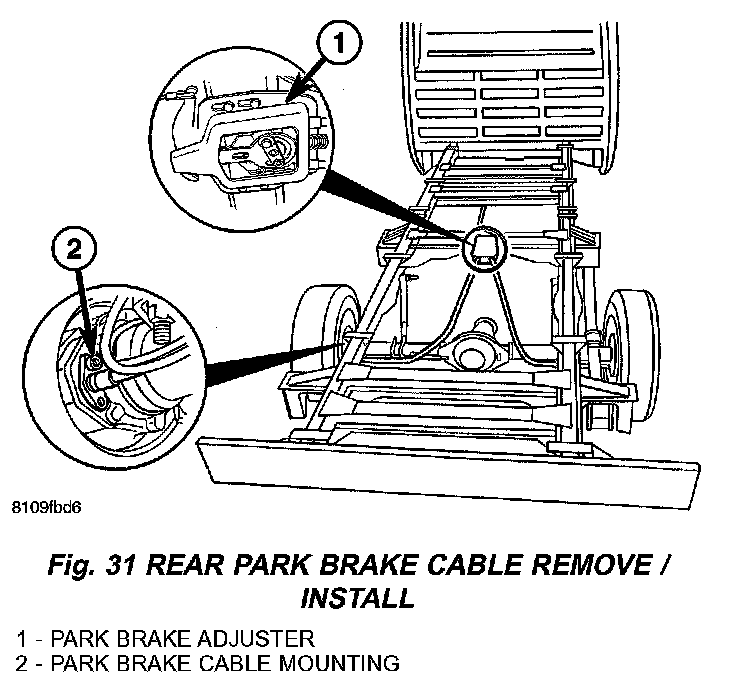 1

2

8109fbd6

Fig. 31 REAR PARK BRAKE CABLE REMOVE / INSTALL

1 - PARK BRAKE ADJUSTER
2 - PARK BRAKE CABLE MOUNTING