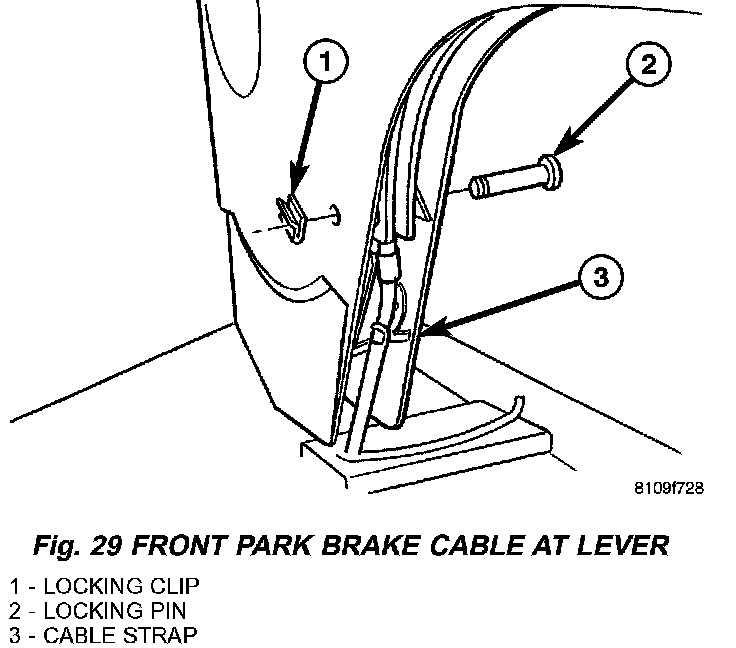 1

2

3

8109f728

Fig. 29 FRONT PARK BRAKE CABLE AT LEVER

1 - LOCKING CLIP
2 - LOCKING PIN
3 - CABLE STRAP