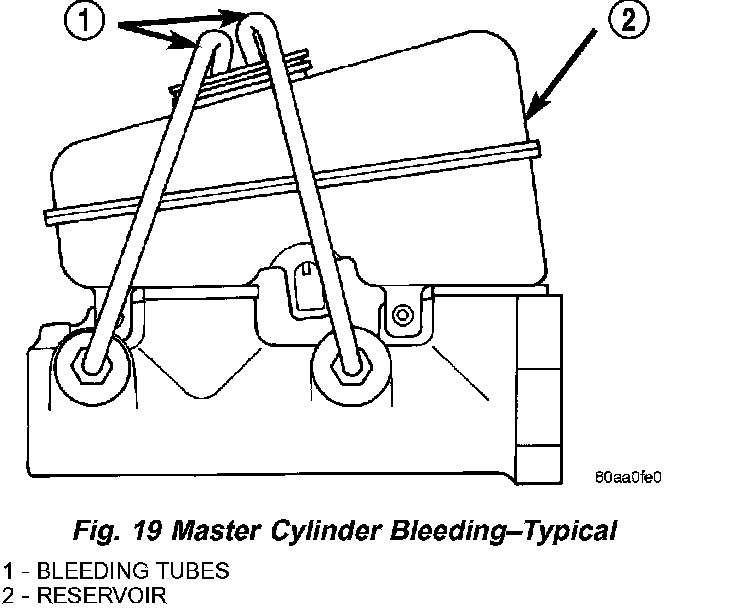 1

2

80aa0fe0

Fig. 19 Master Cylinder Bleeding–Typical

1 - BLEEDING TUBES
2 - RESERVOIR