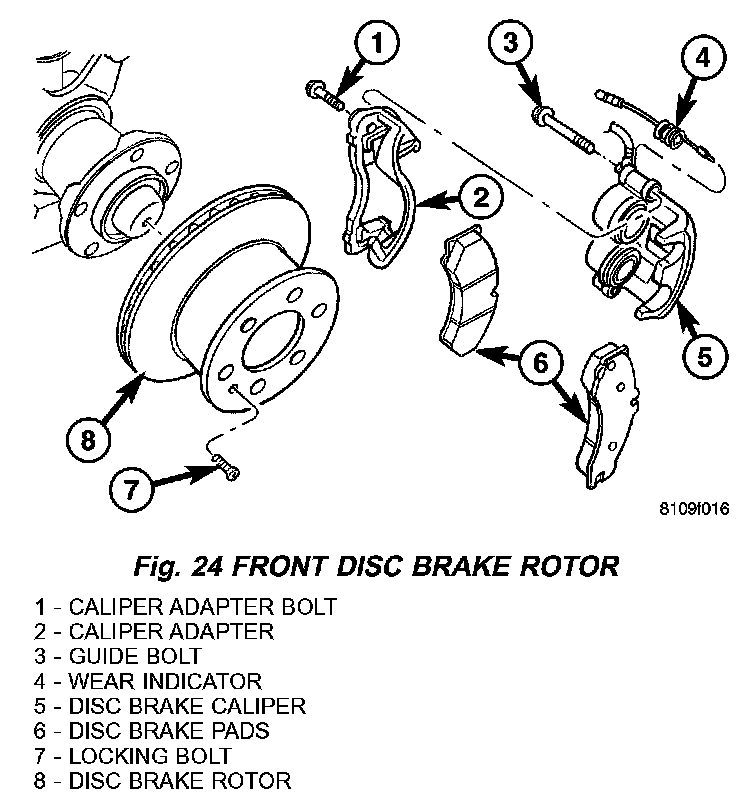 1
3
4
2
5
6
8
7
8109f016

Fig. 24 FRONT DISC BRAKE ROTOR

1 - CALIPER ADAPTER BOLT
2 - CALIPER ADAPTER
3 - GUIDE BOLT
4 - WEAR INDICATOR
5 - DISC BRAKE CALIPER
6 - DISC BRAKE PADS
7 - LOCKING BOLT
8 - DISC BRAKE ROTOR