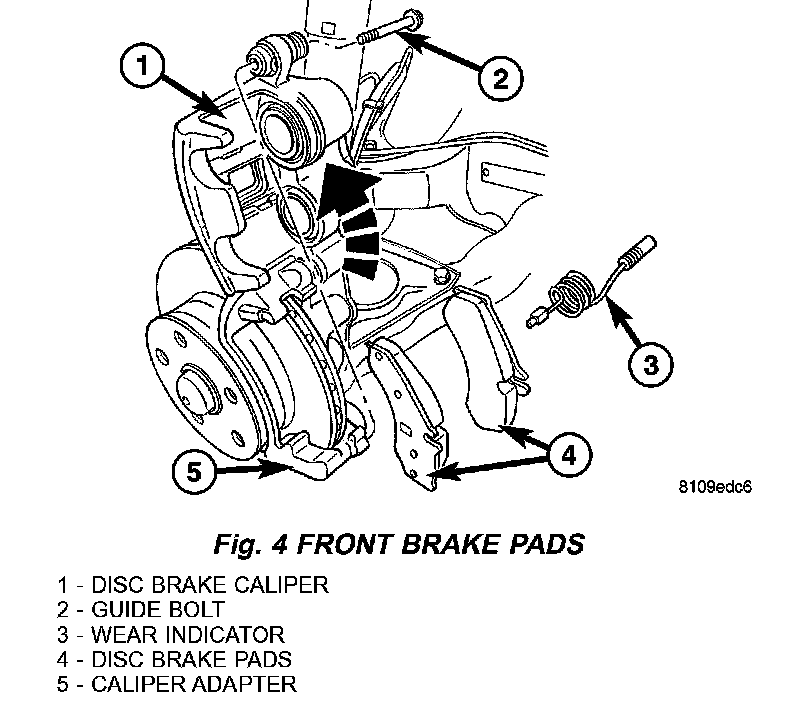 1

2

3

4

5

8109edc6

Fig. 4 FRONT BRAKE PADS

1 - DISC BRAKE CALIPER
2 - GUIDE BOLT
3 - WEAR INDICATOR
4 - DISC BRAKE PADS
5 - CALIPER ADAPTER