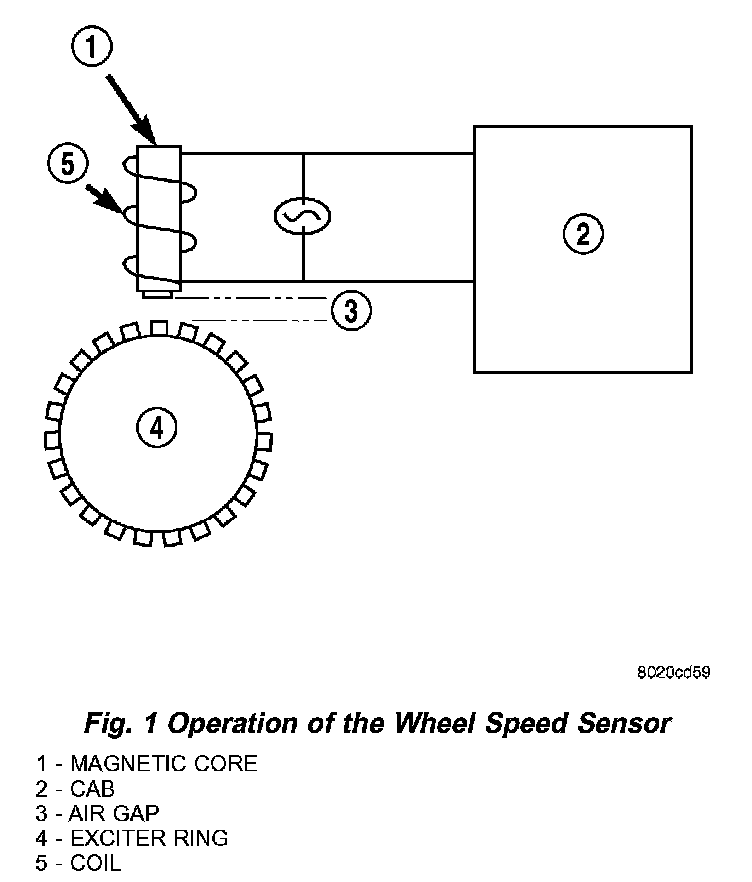 1

5

2

3

4

8020cd59

Fig. 1 Operation of the Wheel Speed Sensor

1 - MAGNETIC CORE
2 - CAB
3 - AIR GAP
4 - EXCITER RING
5 - COIL