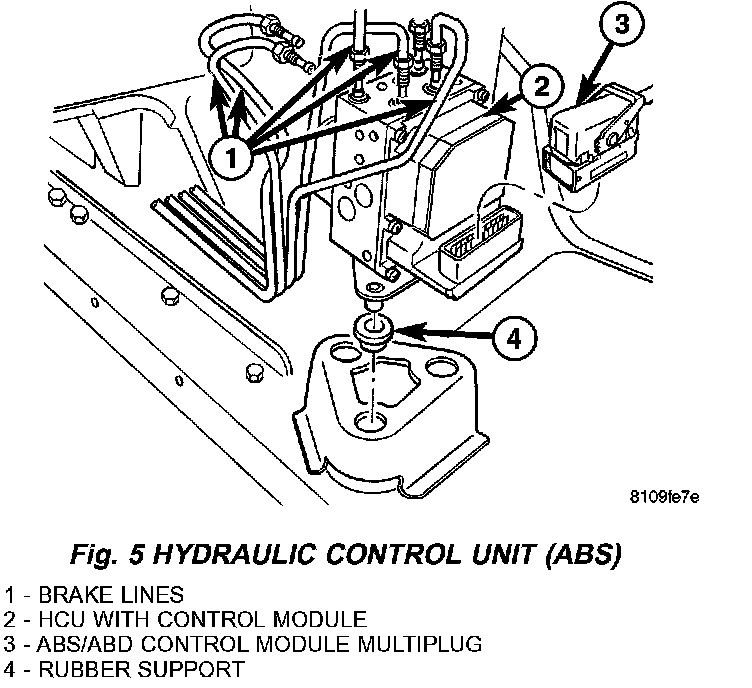 3
2
1
4
8109fe7e

Fig. 5 HYDRAULIC CONTROL UNIT (ABS)

1 - BRAKE LINES
2 - HCU WITH CONTROL MODULE
3 - ABS/ABD CONTROL MODULE MULTIPLUG
4 - RUBBER SUPPORT