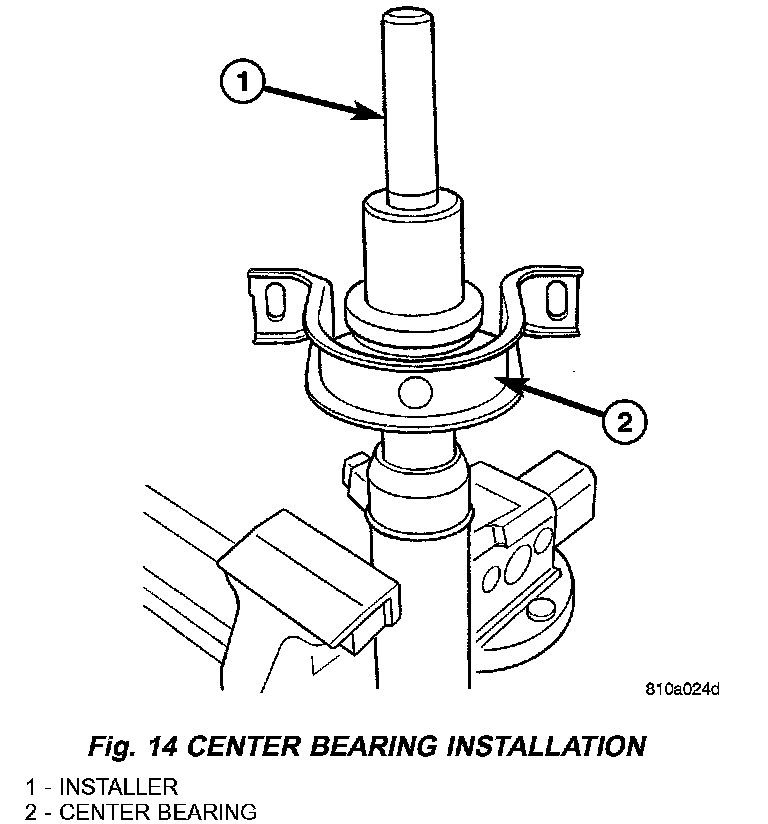 1

2

810a024d

Fig. 14 CENTER BEARING INSTALLATION

1 - INSTALLER
2 - CENTER BEARING