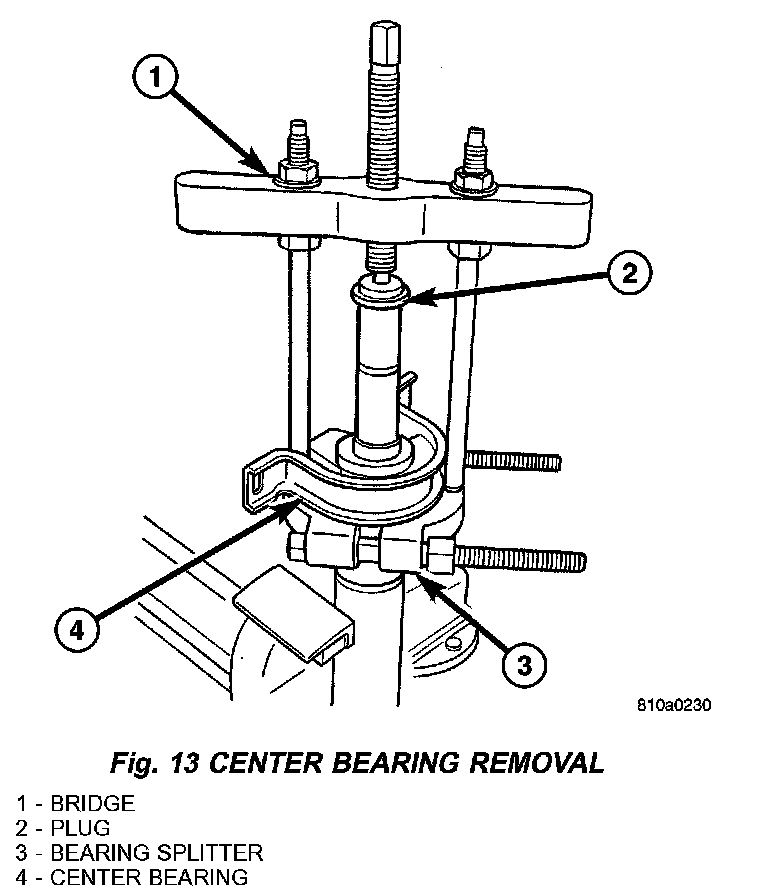 1
2
4
3
810a0230

Fig. 13 CENTER BEARING REMOVAL

1 - BRIDGE
2 - PLUG
3 - BEARING SPLITTER
4 - CENTER BEARING