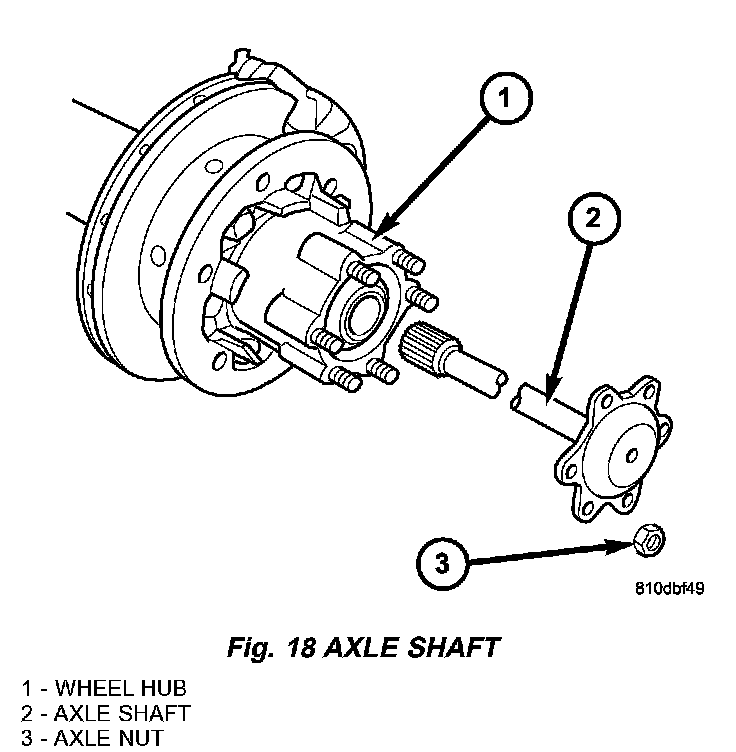 1

2

3

810dbf49

Fig. 18 AXLE SHAFT

1 - WHEEL HUB
2 - AXLE SHAFT
3 - AXLE NUT