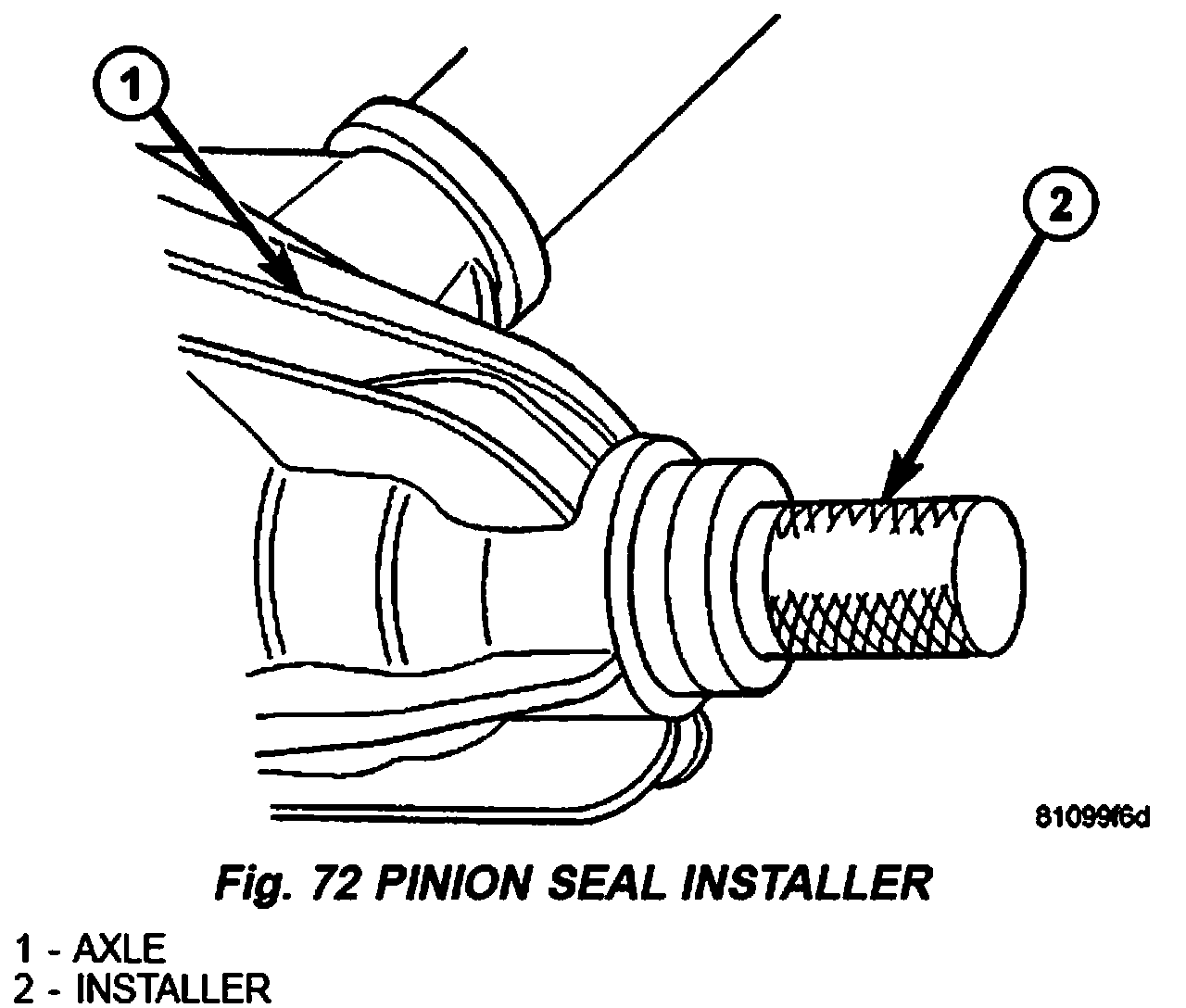 1

2

81099f6d

Fig. 72 PINION SEAL INSTALLER

1 - AXLE
2 - INSTALLER