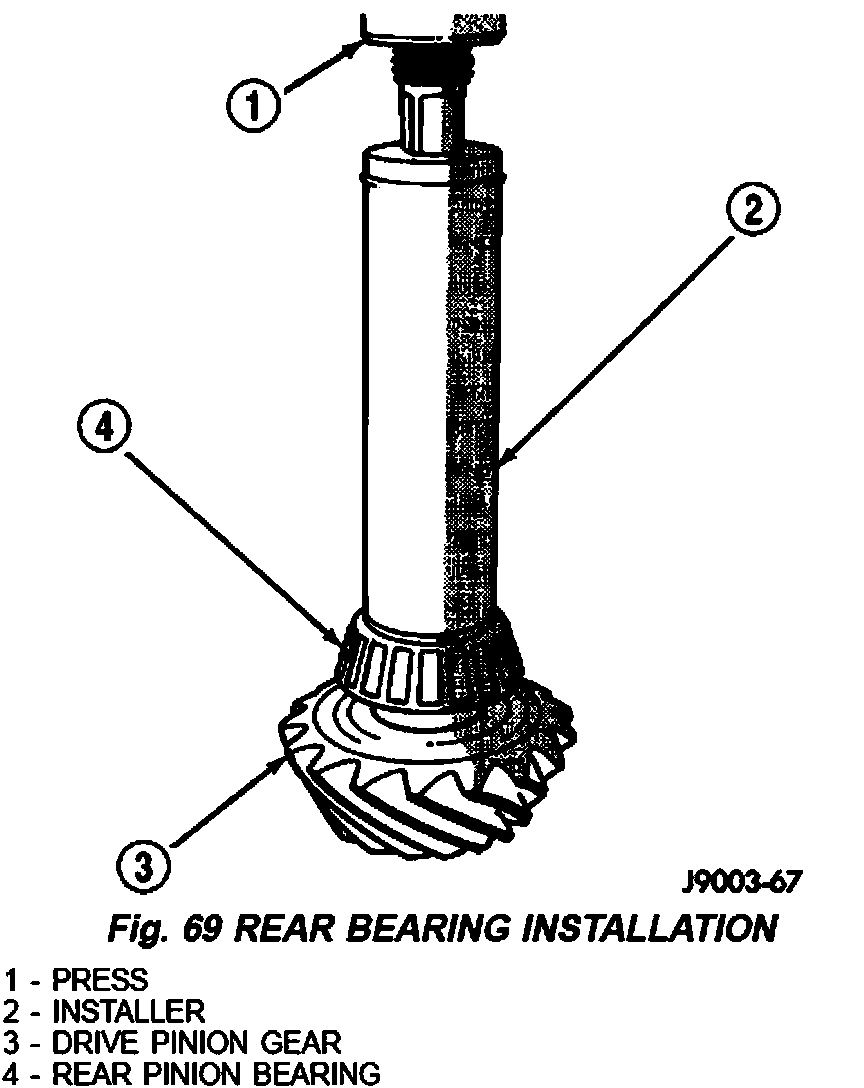 1

2

4

3

J9003-67

Fig. 69 REAR BEARING INSTALLATION

1 - PRESS
2 - INSTALLER
3 - DRIVE PINION GEAR
4 - REAR PINION BEARING