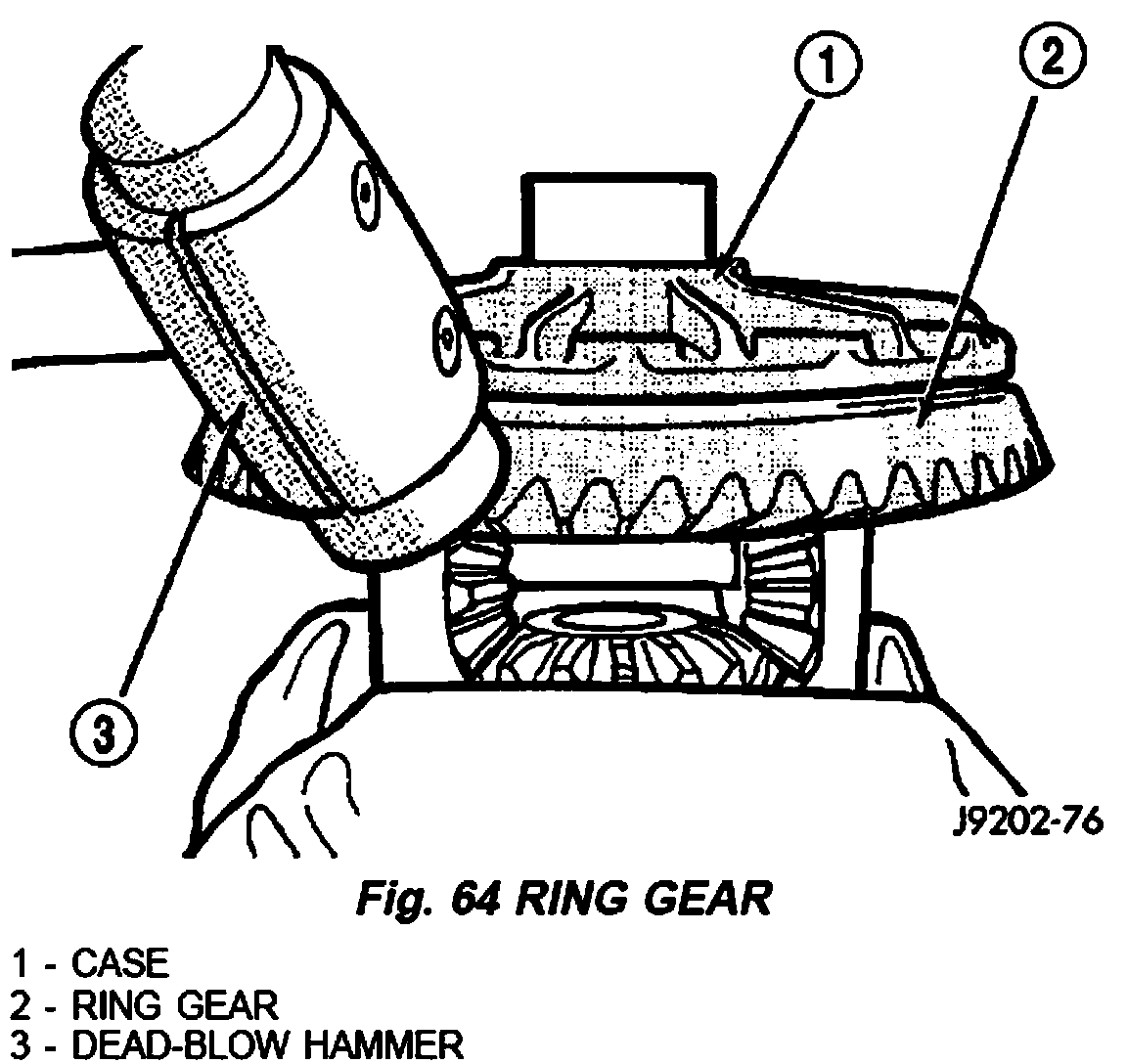 1

2

3

J9202-76

Fig. 64 RING GEAR

1 - CASE
2 - RING GEAR
3 - DEAD-BLOW HAMMER