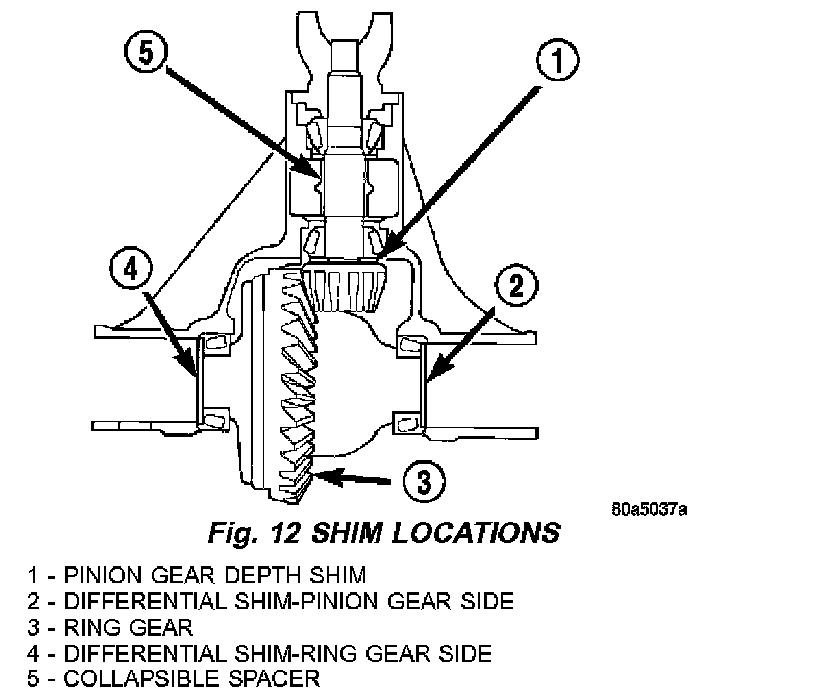 5
1
4
2
3
80a5037a
Fig. 12 SHIM LOCATIONS

1 - PINION GEAR DEPTH SHIM
2 - DIFFERENTIAL SHIM-PINION GEAR SIDE
3 - RING GEAR
4 - DIFFERENTIAL SHIM-RING GEAR SIDE
5 - COLLAPSIBLE SPACER