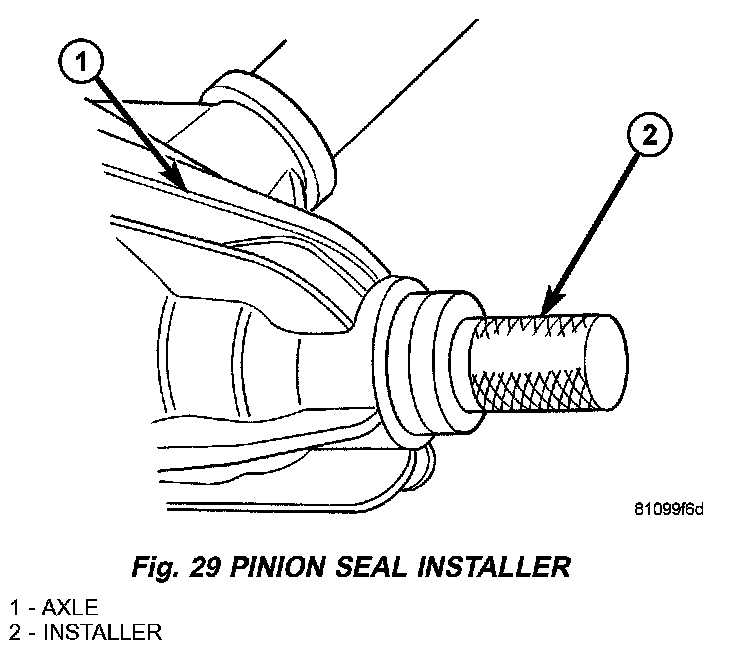 1

2

81099f6d

Fig. 29 PINION SEAL INSTALLER

1 - AXLE
2 - INSTALLER