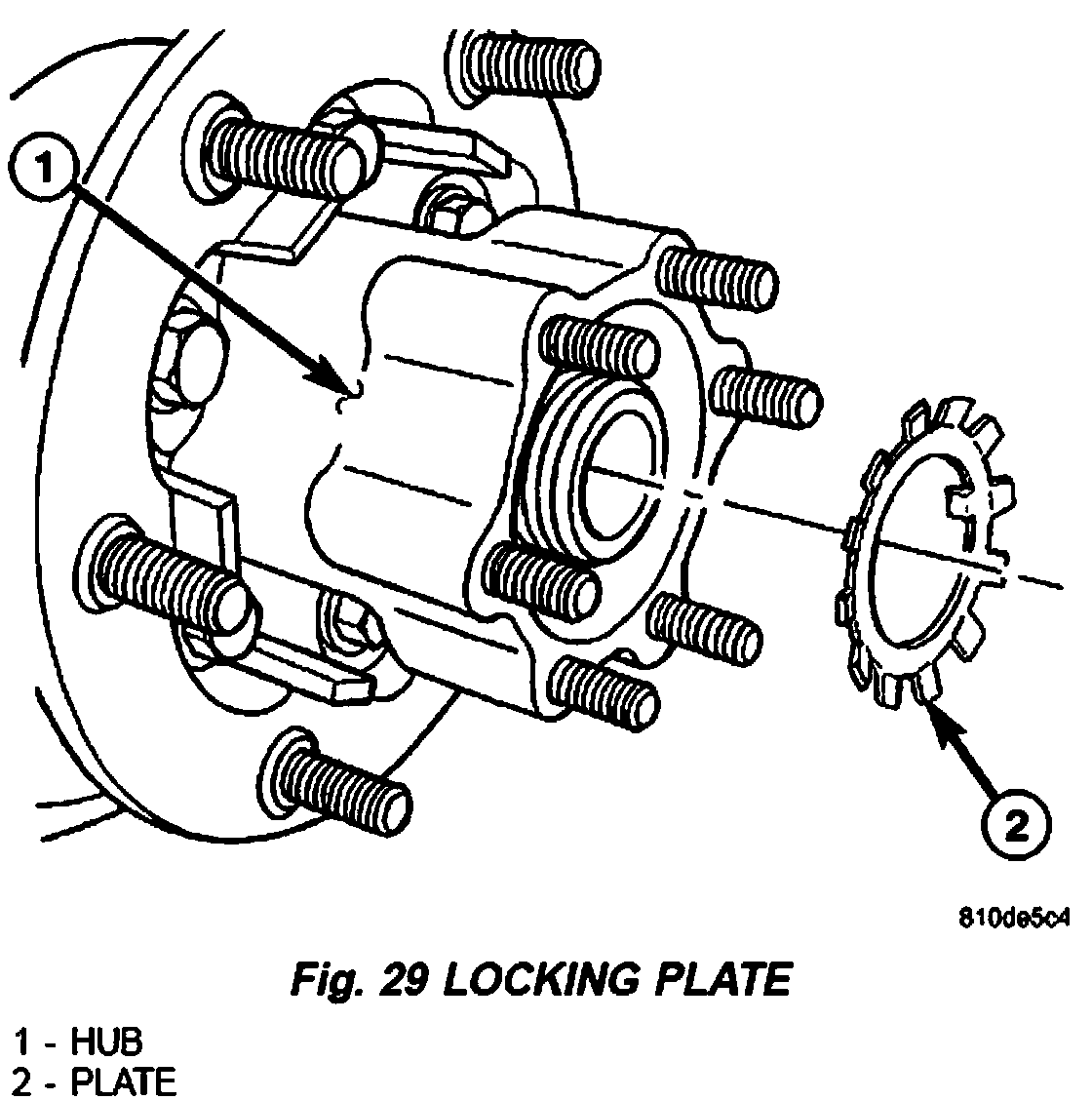 1

2

810de5c4

Fig. 29 LOCKING PLATE

1 - HUB
2 - PLATE