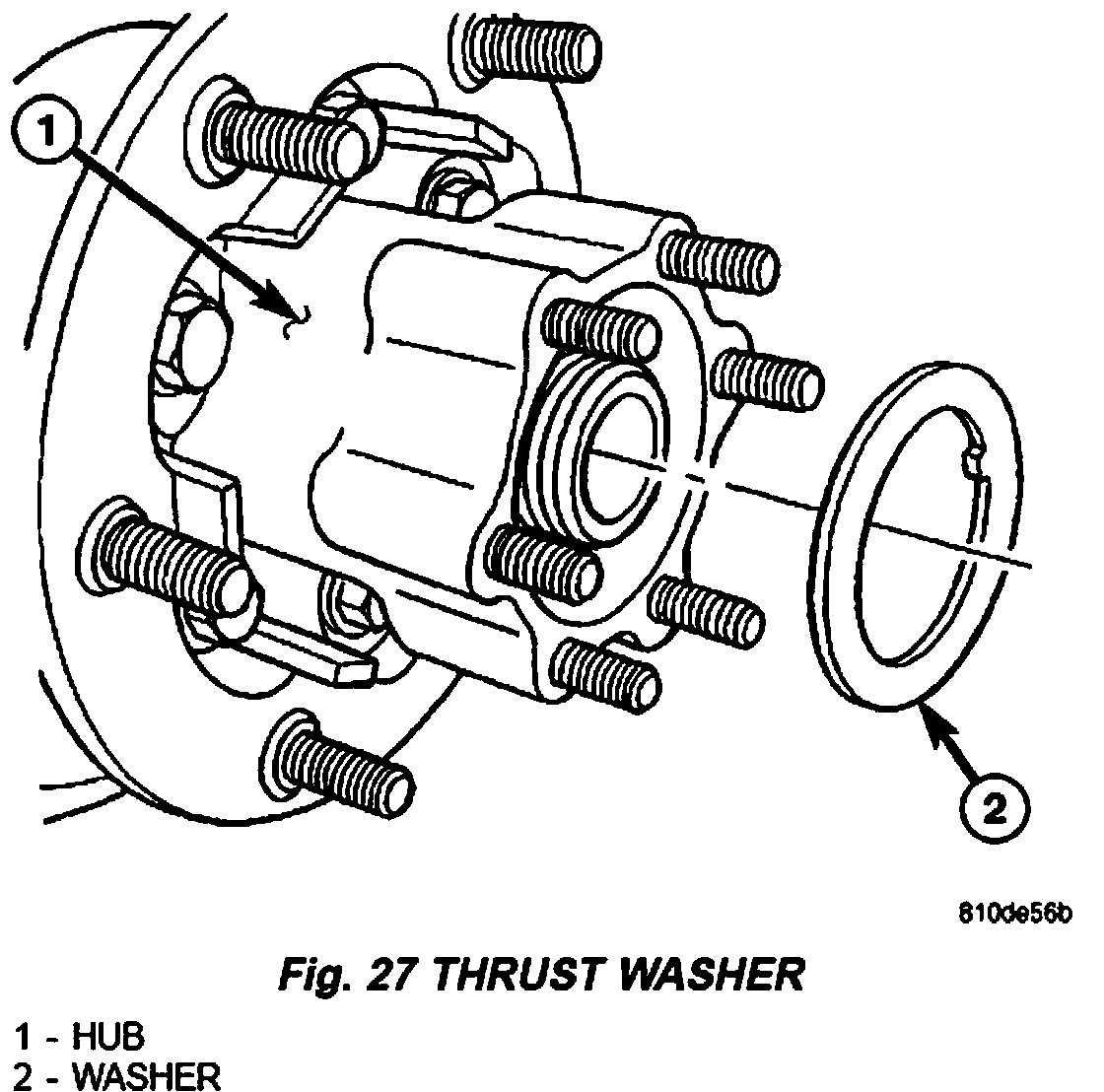 1

2

810de56b

Fig. 27 THRUST WASHER

1 - HUB
2 - WASHER