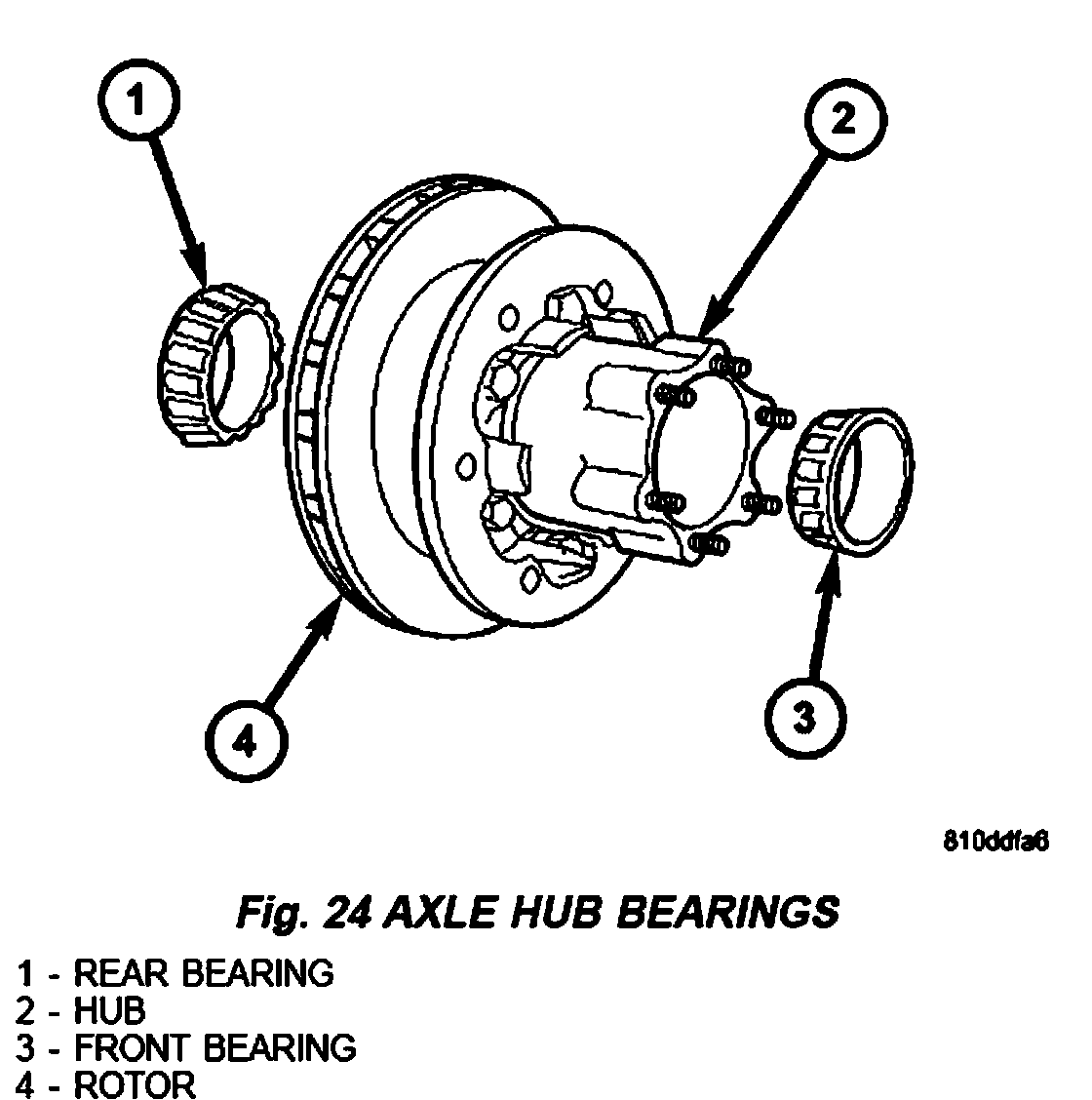 1

2

3

4

810ddfa6

Fig. 24 AXLE HUB BEARINGS

1 - REAR BEARING
2 - HUB
3 - FRONT BEARING
4 - ROTOR