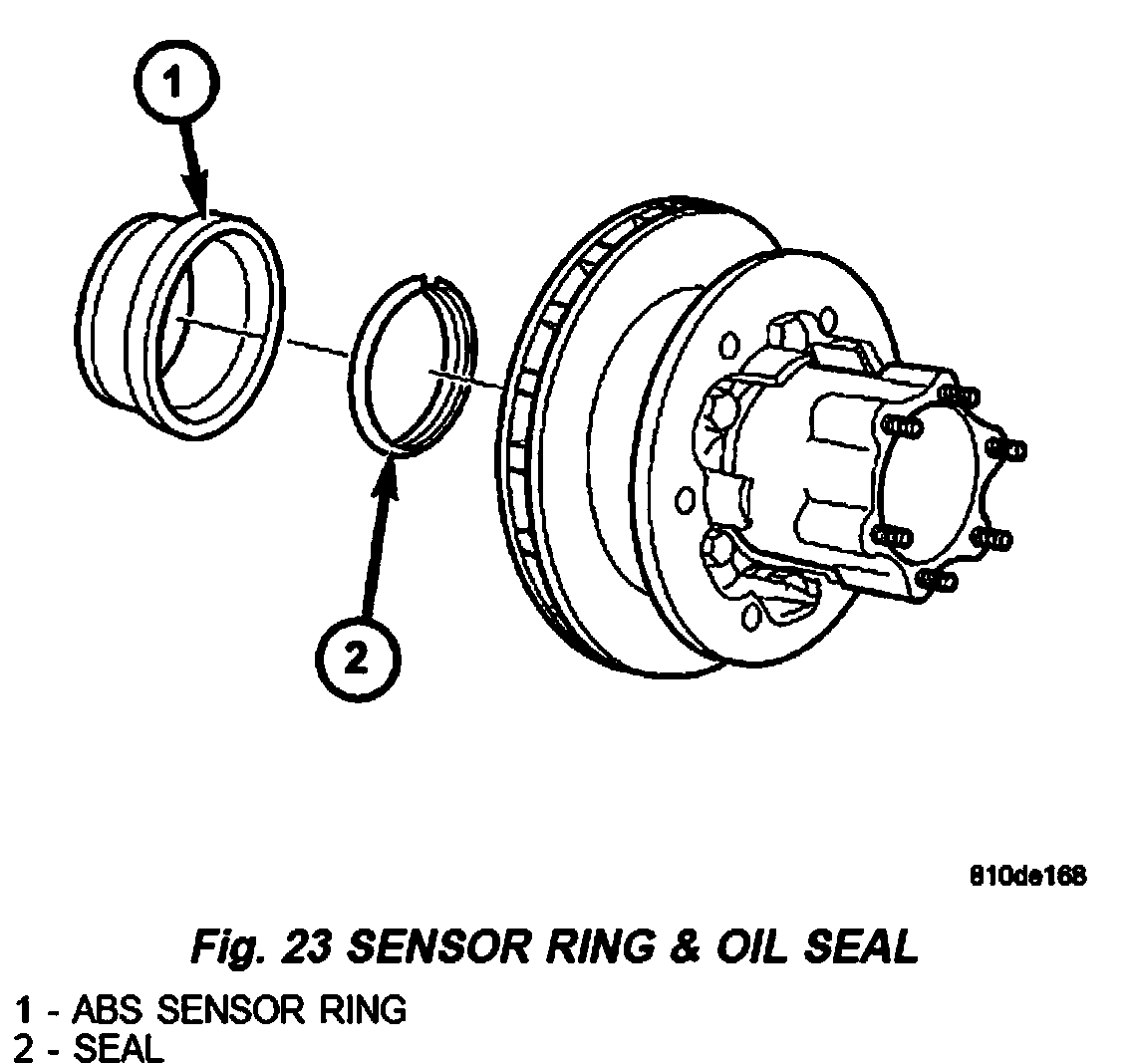 1

2

810de168

Fig. 23 SENSOR RING & OIL SEAL

1 - ABS SENSOR RING
2 - SEAL