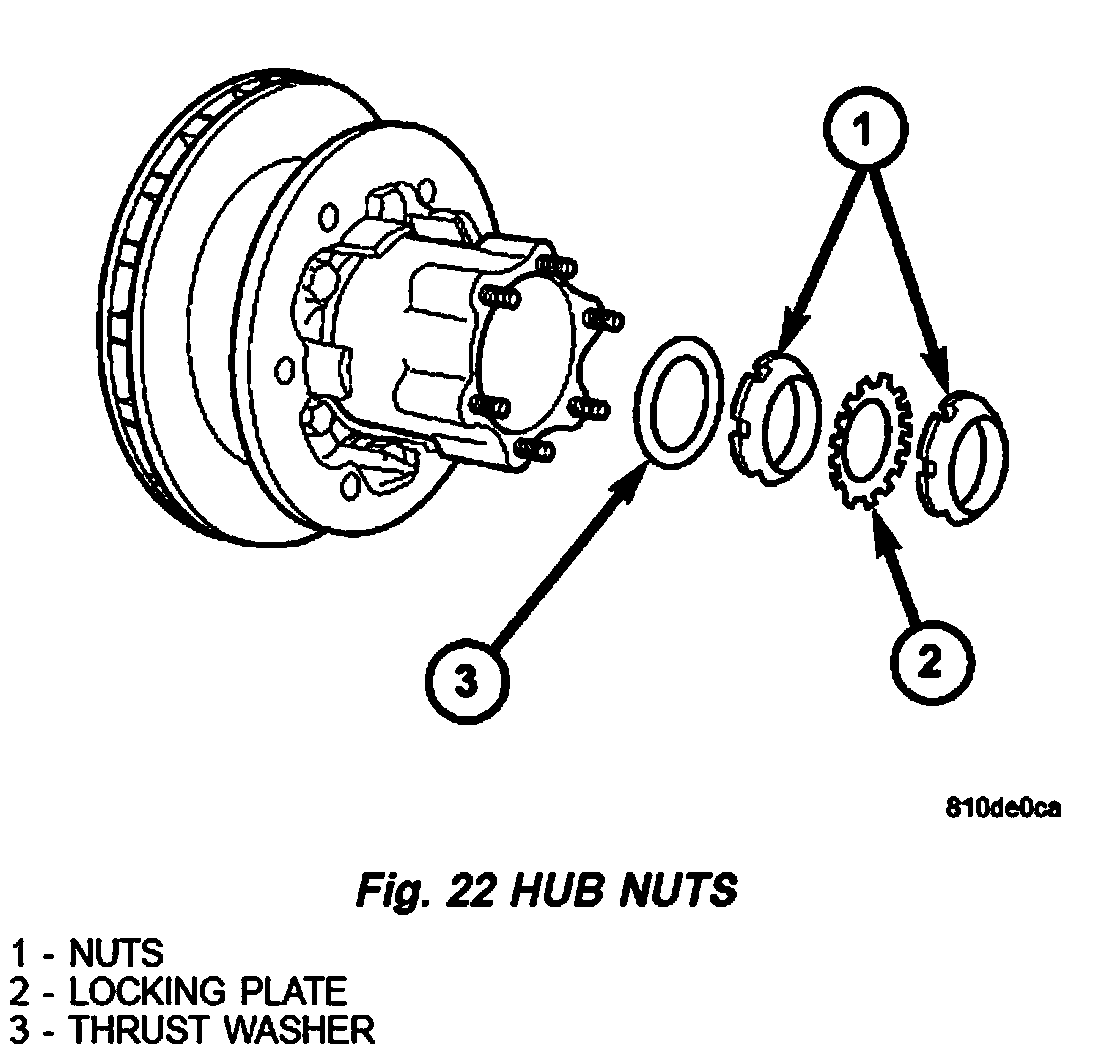 1

3

2

810de0ca

Fig. 22 HUB NUTS

1 - NUTS
2 - LOCKING PLATE
3 - THRUST WASHER