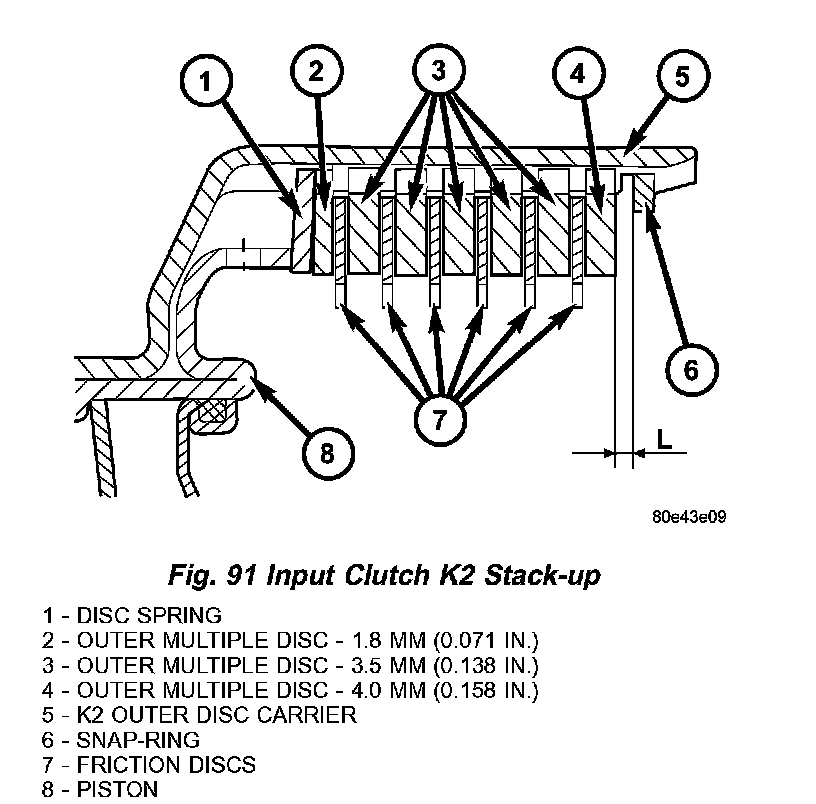 1
2
3
4
5
6
7
8
L

80e43e09

Fig. 91 Input Clutch K2 Stack-up

1 - DISC SPRING
2 - OUTER MULTIPLE DISC - 1.8 MM (0.071 IN.)
3 - OUTER MULTIPLE DISC - 3.5 MM (0.138 IN.)
4 - OUTER MULTIPLE DISC - 4.0 MM (0.158 IN.)
5 - K2 OUTER DISC CARRIER
6 - SNAP-RING
7 - FRICTION DISCS
8 - PISTON