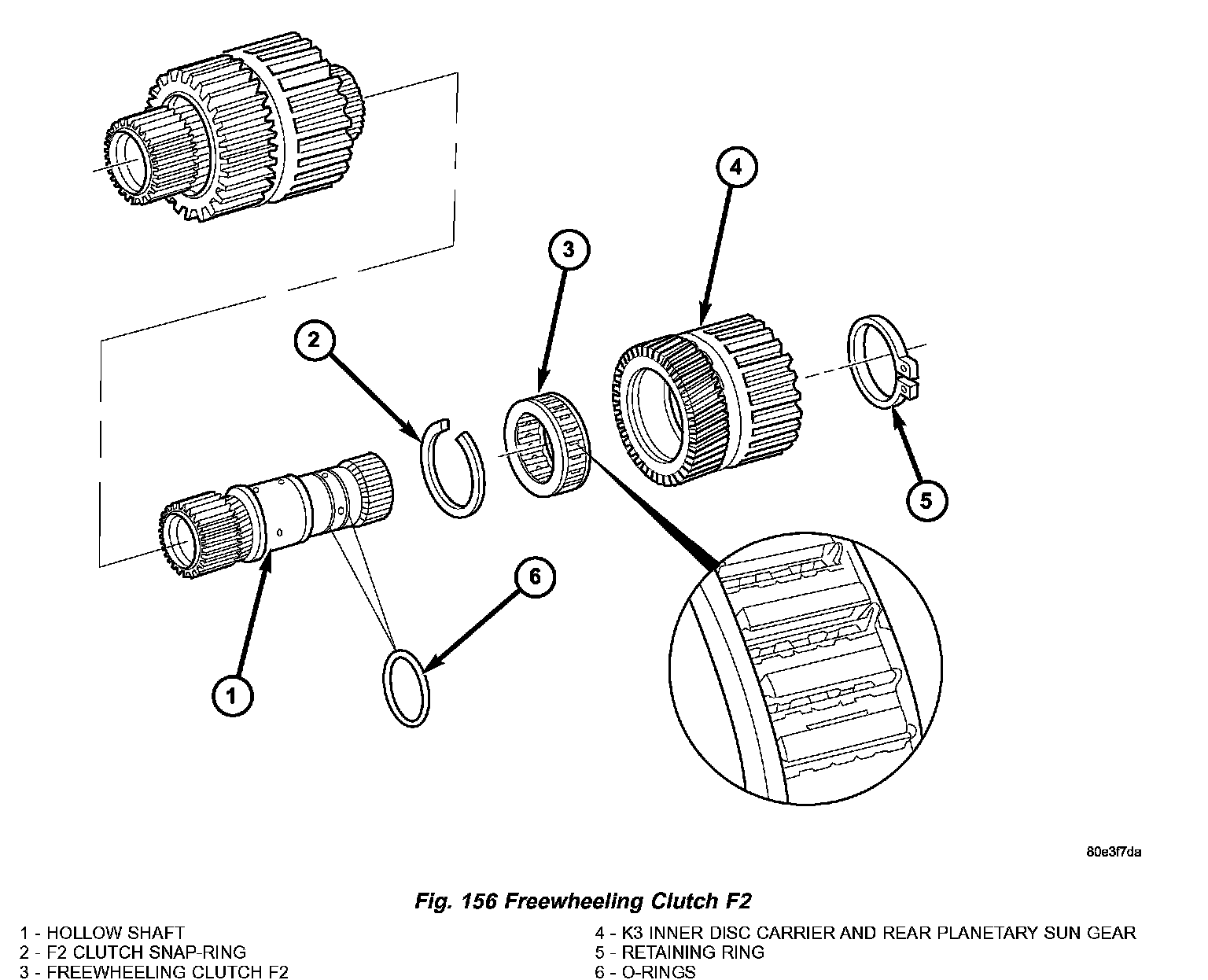 4

3

2

5

6

1

80e3f7da

Fig. 156 Freewheeling Clutch F2

1 - HOLLOW SHAFT
2 - F2 CLUTCH SNAP-RING
3 - FREEWHEELING CLUTCH F2

4 - K3 INNER DISC CARRIER AND REAR PLANETARY SUN GEAR
5 - RETAINING RING
6 - O-RINGS