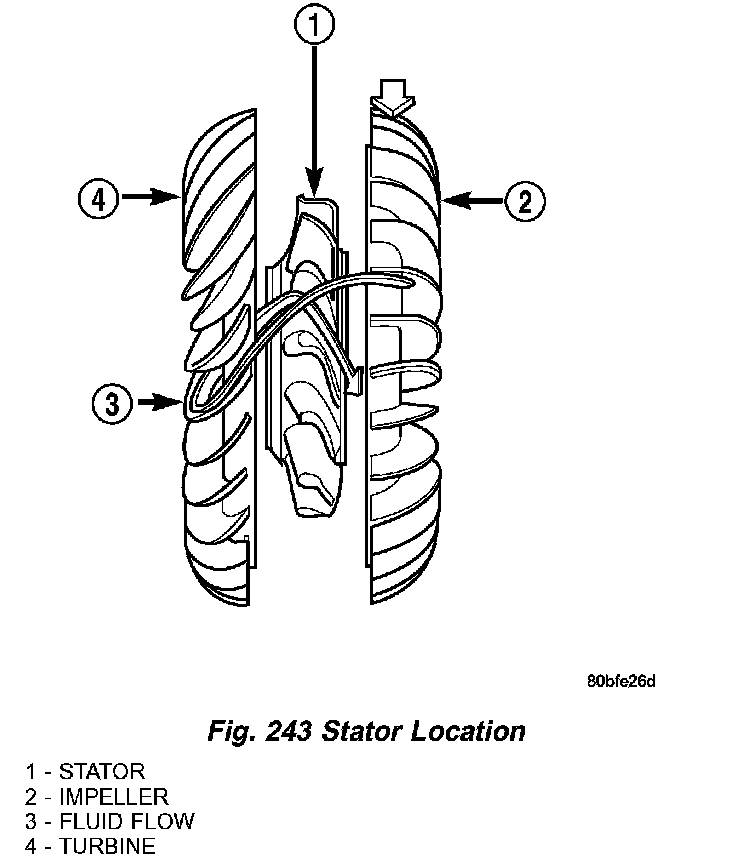 1

4

2

3

80bfe26d

Fig. 243 Stator Location

1 - STATOR
2 - IMPELLER
3 - FLUID FLOW
4 - TURBINE