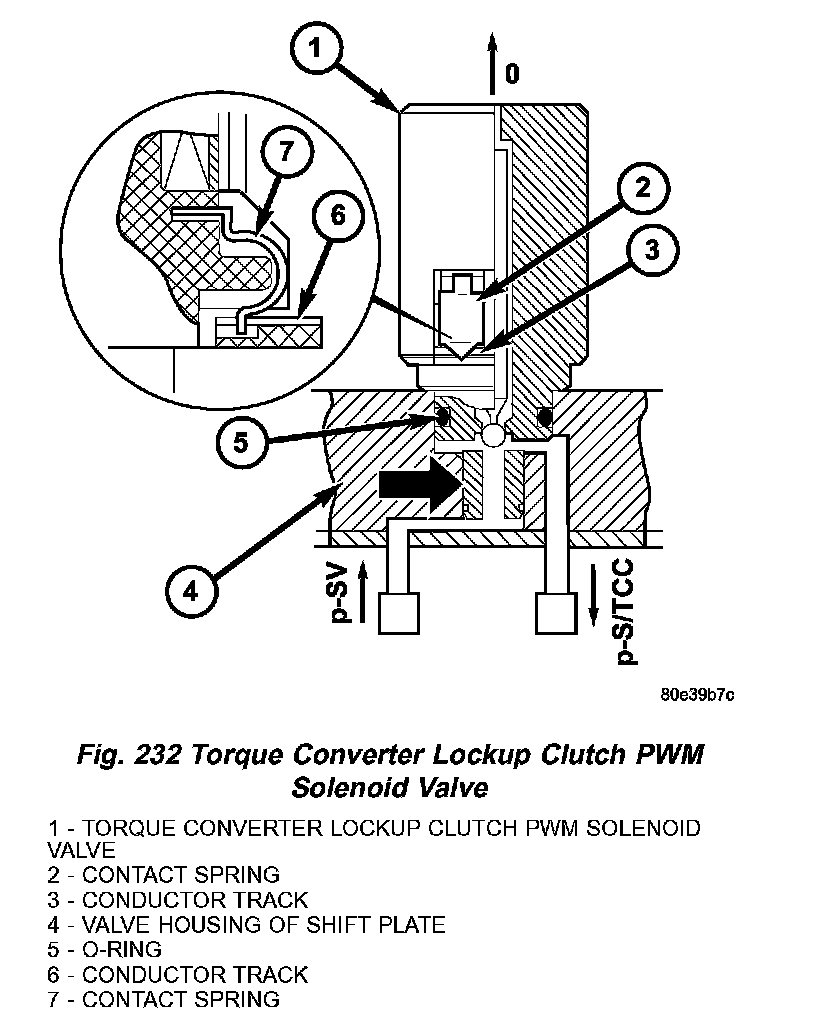 1

0

7

6

2

3

5

4

p-SV

p-S/TCC

80e39b7c

Fig. 232 Torque Converter Lockup Clutch PWM Solenoid Valve

1 - TORQUE CONVERTER LOCKUP CLUTCH PWM SOLENOID VALVE
2 - CONTACT SPRING
3 - CONDUCTOR TRACK
4 - VALVE HOUSING OF SHIFT PLATE
5 - O-RING
6 - CONDUCTOR TRACK
7 - CONTACT SPRING