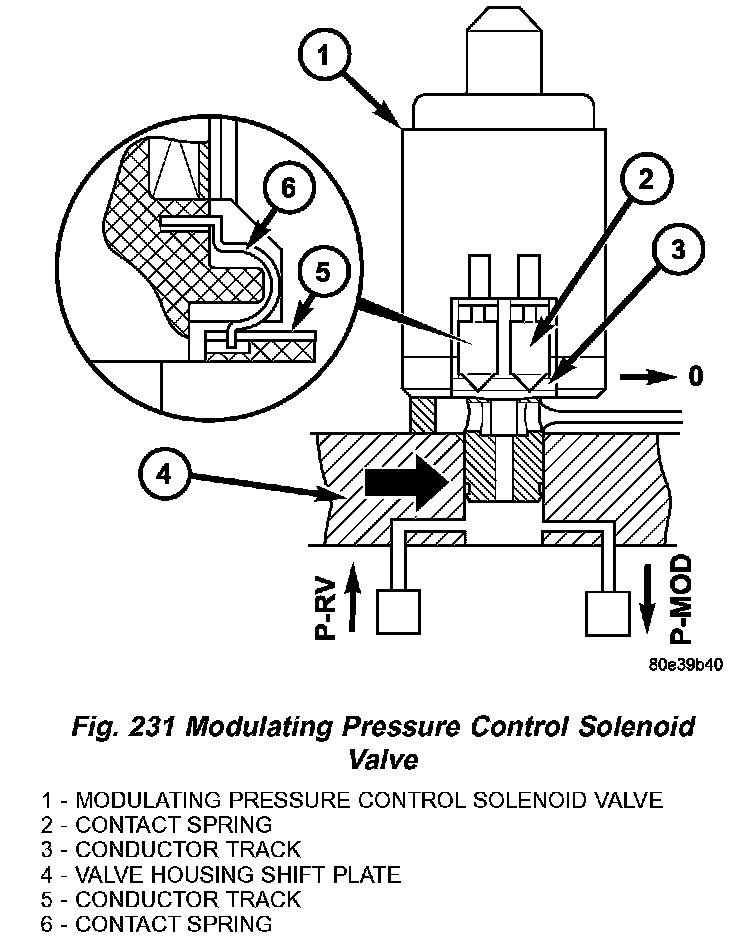 1

6

2

5

3

0

4

P-RV

P-MOD

80e39b40

Fig. 231 Modulating Pressure Control Solenoid Valve

1 - MODULATING PRESSURE CONTROL SOLENOID VALVE
2 - CONTACT SPRING
3 - CONDUCTOR TRACK
4 - VALVE HOUSING SHIFT PLATE
5 - CONDUCTOR TRACK
6 - CONTACT SPRING