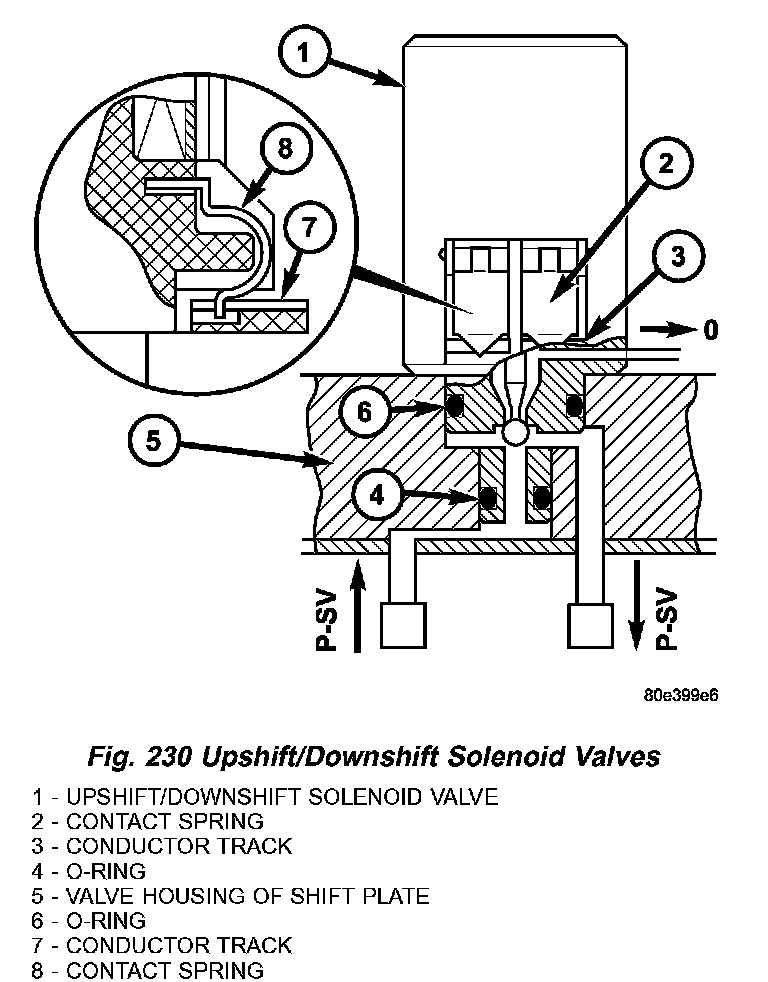 1
8
2
7
3
0
6
5
4
P-SV
P-SV

80e399e6

Fig. 230 Upshift/Downshift Solenoid Valves

1 - UPSHIFT/DOWNSHIFT SOLENOID VALVE
2 - CONTACT SPRING
3 - CONDUCTOR TRACK
4 - O-RING
5 - VALVE HOUSING OF SHIFT PLATE
6 - O-RING
7 - CONDUCTOR TRACK
8 - CONTACT SPRING