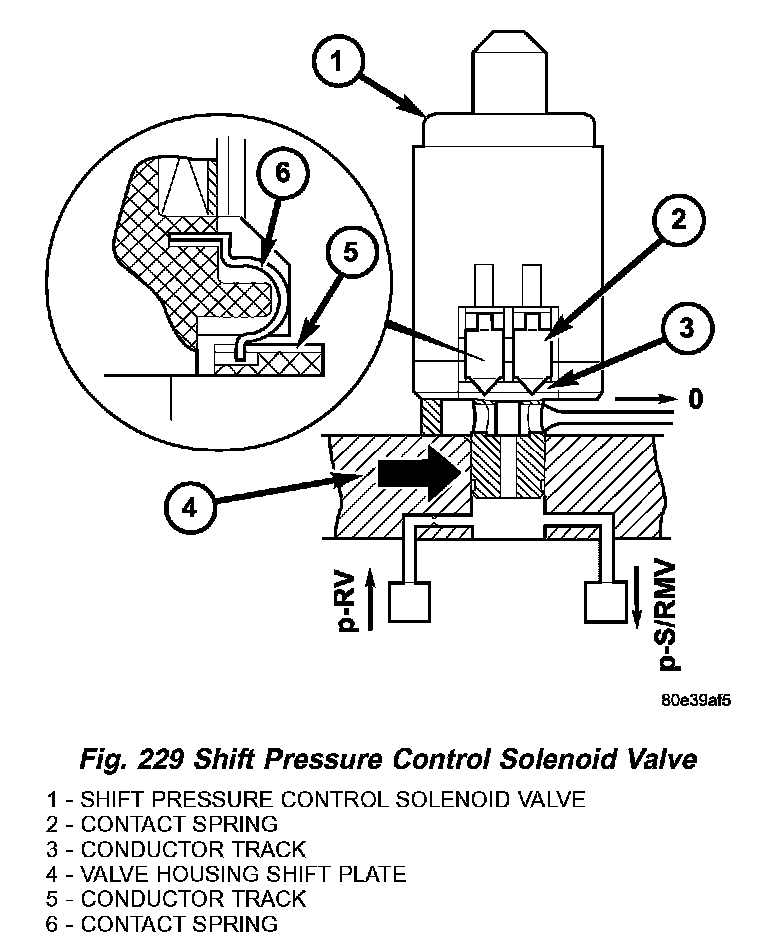 1

6

2

5

3

0

4

p-RV

p-S/RMV

80e39af5

Fig. 229 Shift Pressure Control Solenoid Valve

1 - SHIFT PRESSURE CONTROL SOLENOID VALVE
2 - CONTACT SPRING
3 - CONDUCTOR TRACK
4 - VALVE HOUSING SHIFT PLATE
5 - CONDUCTOR TRACK
6 - CONTACT SPRING