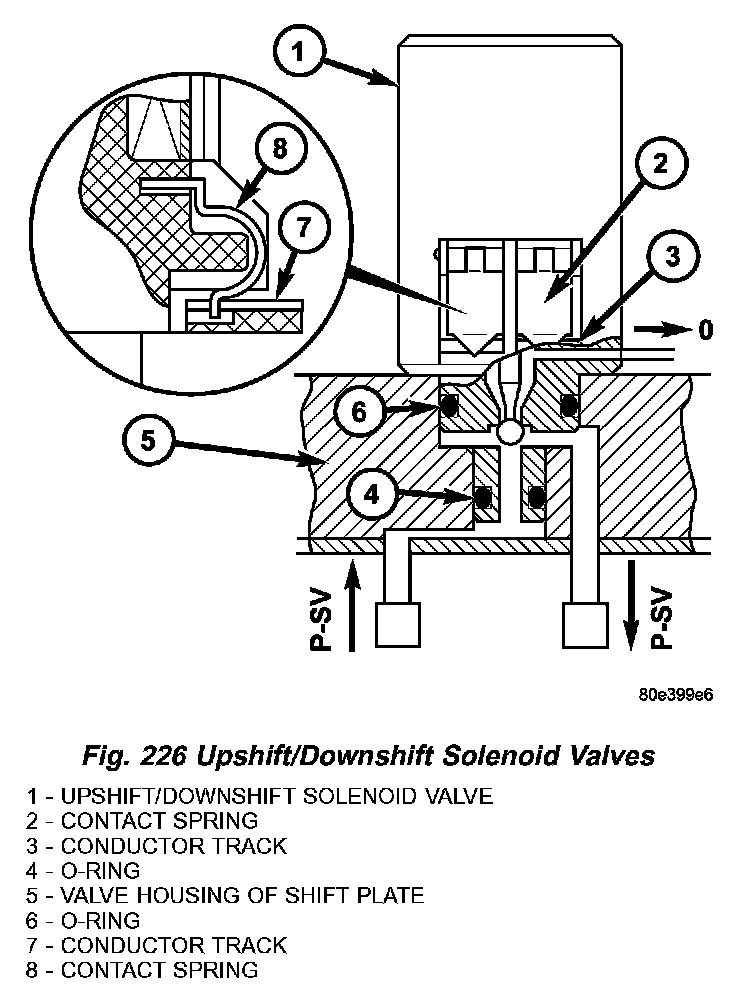 1
8
2
7
3
0
6
5
4
P-SV
P-SV

80e399e6

Fig. 226 Upshift/Downshift Solenoid Valves

1 - UPSHIFT/DOWNSHIFT SOLENOID VALVE
2 - CONTACT SPRING
3 - CONDUCTOR TRACK
4 - O-RING
5 - VALVE HOUSING OF SHIFT PLATE
6 - O-RING
7 - CONDUCTOR TRACK
8 - CONTACT SPRING