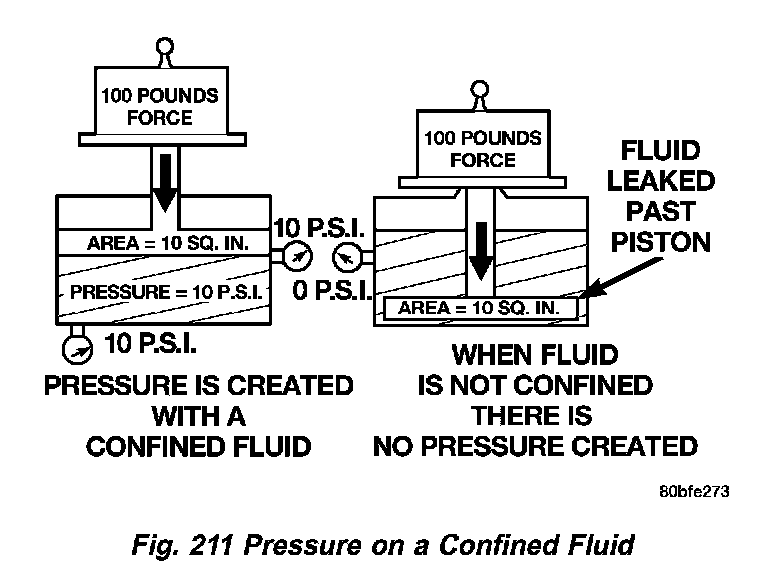 100 POUNDS FORCE

AREA = 10 SQ. IN.

PRESSURE = 10 P.S.I.

10 P.S.I.

10 P.S.I.

PRESSURE IS CREATED WITH A CONFINED FLUID

100 POUNDS FORCE

FLUID LEAKED PAST PISTON

0 P.S.I.

AREA = 10 SQ. IN.

WHEN FLUID IS NOT CONFINED THERE IS NO PRESSURE CREATED

80bfe273

Fig. 211 Pressure on a Confined Fluid