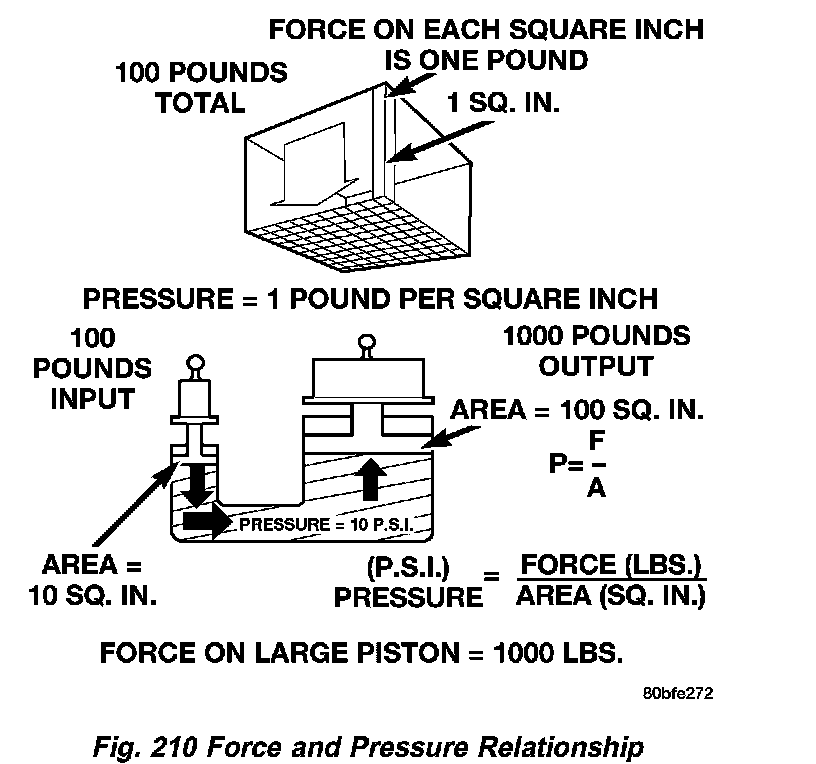 FORCE ON EACH SQUARE INCH IS ONE POUND

100 POUNDS TOTAL

1 SQ. IN.

PRESSURE = 1 POUND PER SQUARE INCH

100 POUNDS INPUT

1000 POUNDS OUTPUT

AREA = 100 SQ. IN.

$P = \frac{F}{A}$

PRESSURE = 10 P.S.I.

AREA = 10 SQ. IN.

(P.S.I.) PRESSURE $= \frac{\text{FORCE (LBS.)}}{\text{AREA (SQ. IN.)}}$

FORCE ON LARGE PISTON = 1000 LBS.

80bfe272

Fig. 210 Force and Pressure Relationship