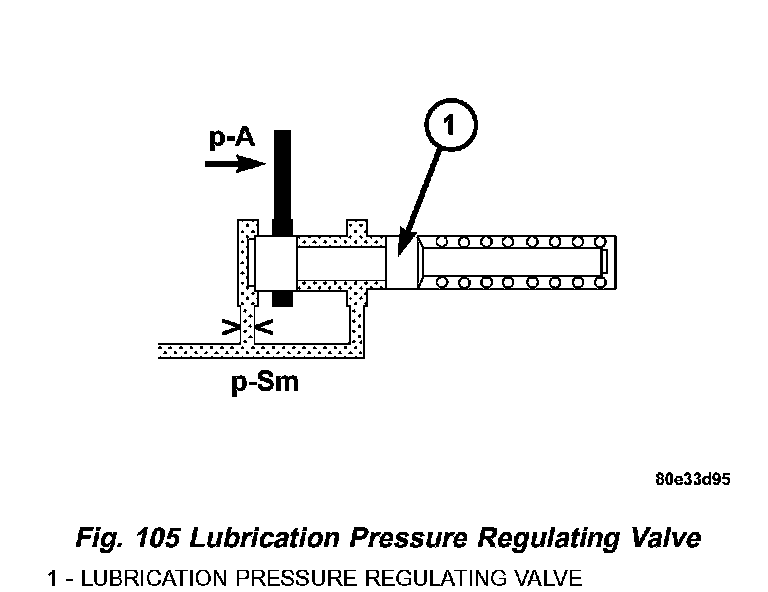 p-A

1

p-Sm

80e33d95

Fig. 105 Lubrication Pressure Regulating Valve

1 - LUBRICATION PRESSURE REGULATING VALVE