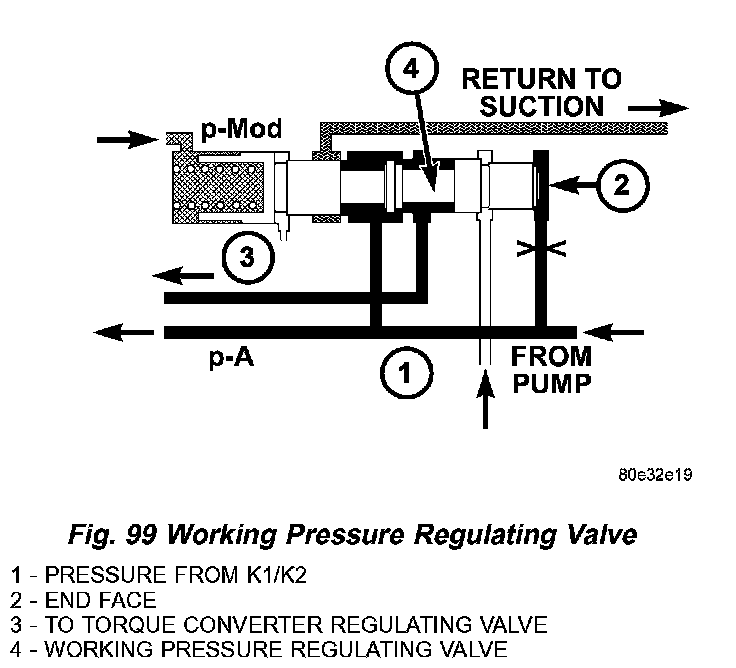 4
RETURN TO SUCTION
p-Mod
2
3
p-A
1
FROM PUMP

80e32e19

Fig. 99 Working Pressure Regulating Valve

1 - PRESSURE FROM K1/K2
2 - END FACE
3 - TO TORQUE CONVERTER REGULATING VALVE
4 - WORKING PRESSURE REGULATING VALVE