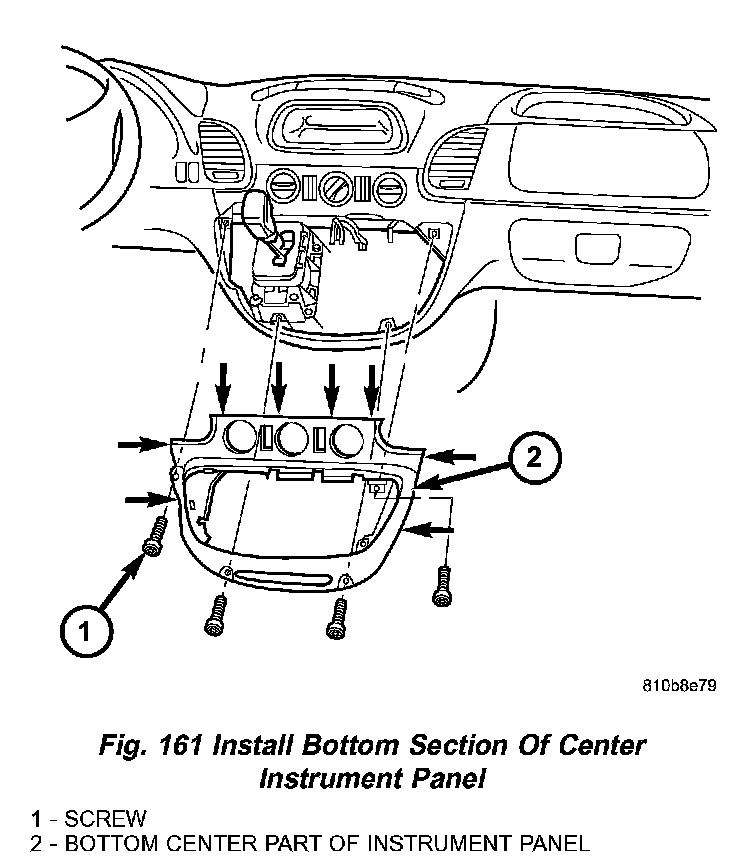 2

1

810b8e79

Fig. 161 Install Bottom Section Of Center Instrument Panel

1 - SCREW
2 - BOTTOM CENTER PART OF INSTRUMENT PANEL