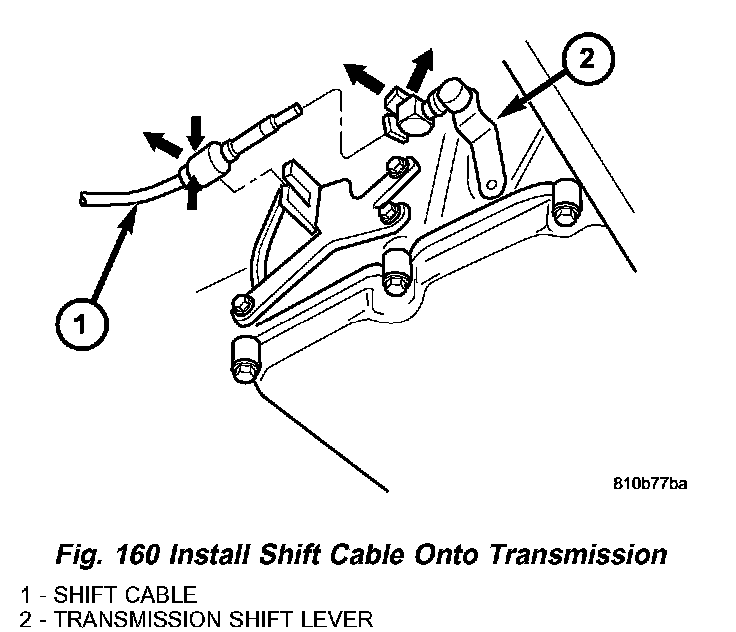 2

1

810b77ba

Fig. 160 Install Shift Cable Onto Transmission

1 - SHIFT CABLE
2 - TRANSMISSION SHIFT LEVER