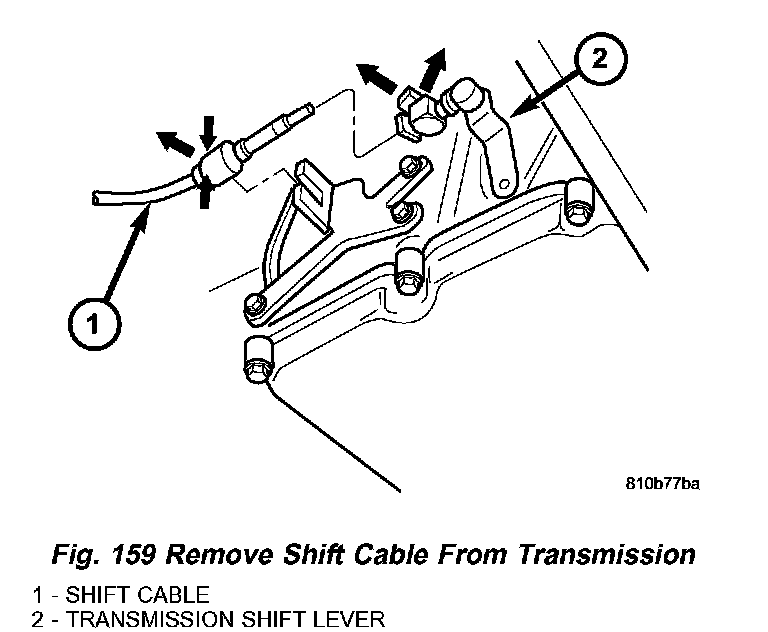 2

1

810b77ba

Fig. 159 Remove Shift Cable From Transmission

1 - SHIFT CABLE
2 - TRANSMISSION SHIFT LEVER