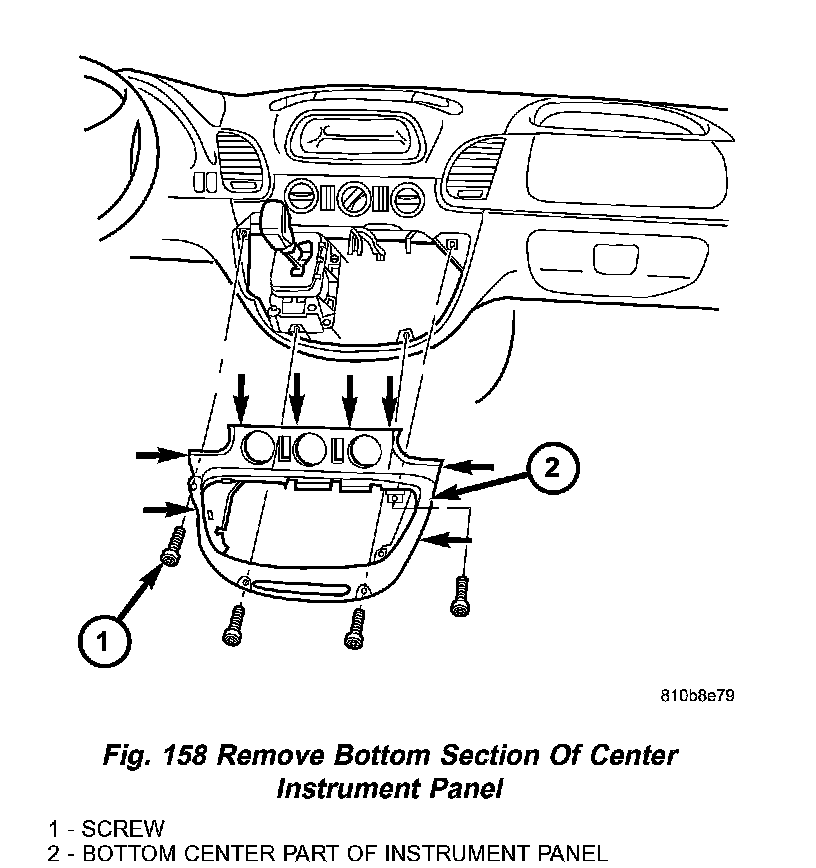 2

1

810b8e79

Fig. 158 Remove Bottom Section Of Center Instrument Panel

1 - SCREW
2 - BOTTOM CENTER PART OF INSTRUMENT PANEL