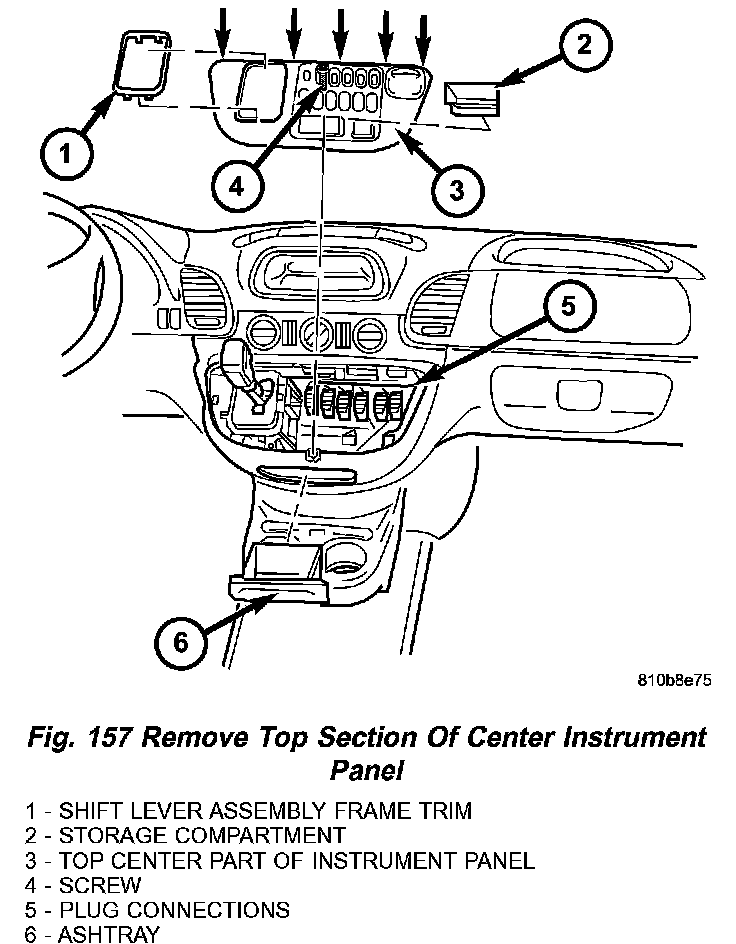 1
2
4
3
5
6

810b8e75

Fig. 157 Remove Top Section Of Center Instrument Panel

1 - SHIFT LEVER ASSEMBLY FRAME TRIM
2 - STORAGE COMPARTMENT
3 - TOP CENTER PART OF INSTRUMENT PANEL
4 - SCREW
5 - PLUG CONNECTIONS
6 - ASHTRAY