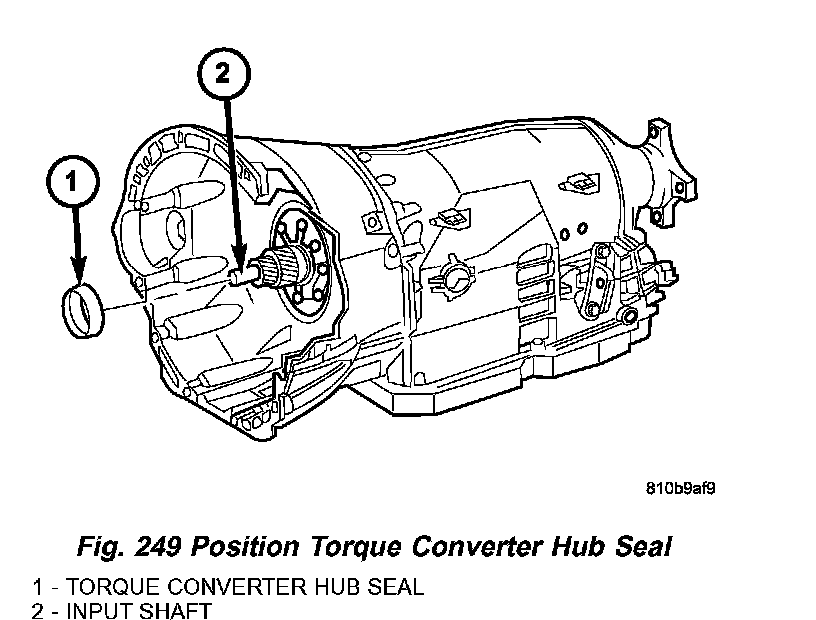 2

1

810b9af9

Fig. 249 Position Torque Converter Hub Seal

1 - TORQUE CONVERTER HUB SEAL
2 - INPUT SHAFT