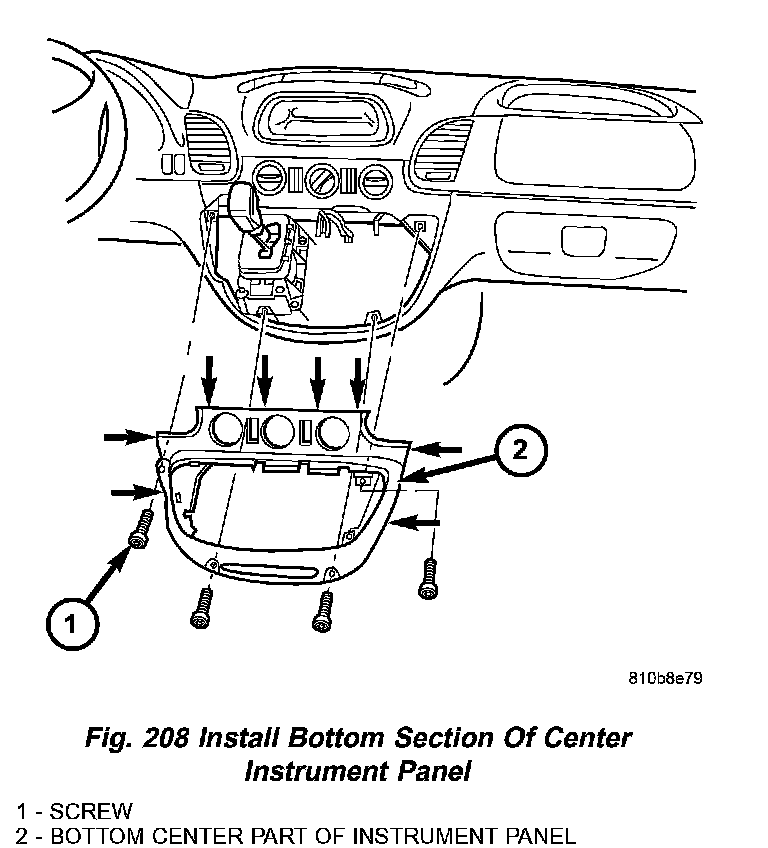 2

1

810b8e79

Fig. 208 Install Bottom Section Of Center Instrument Panel

1 - SCREW
2 - BOTTOM CENTER PART OF INSTRUMENT PANEL