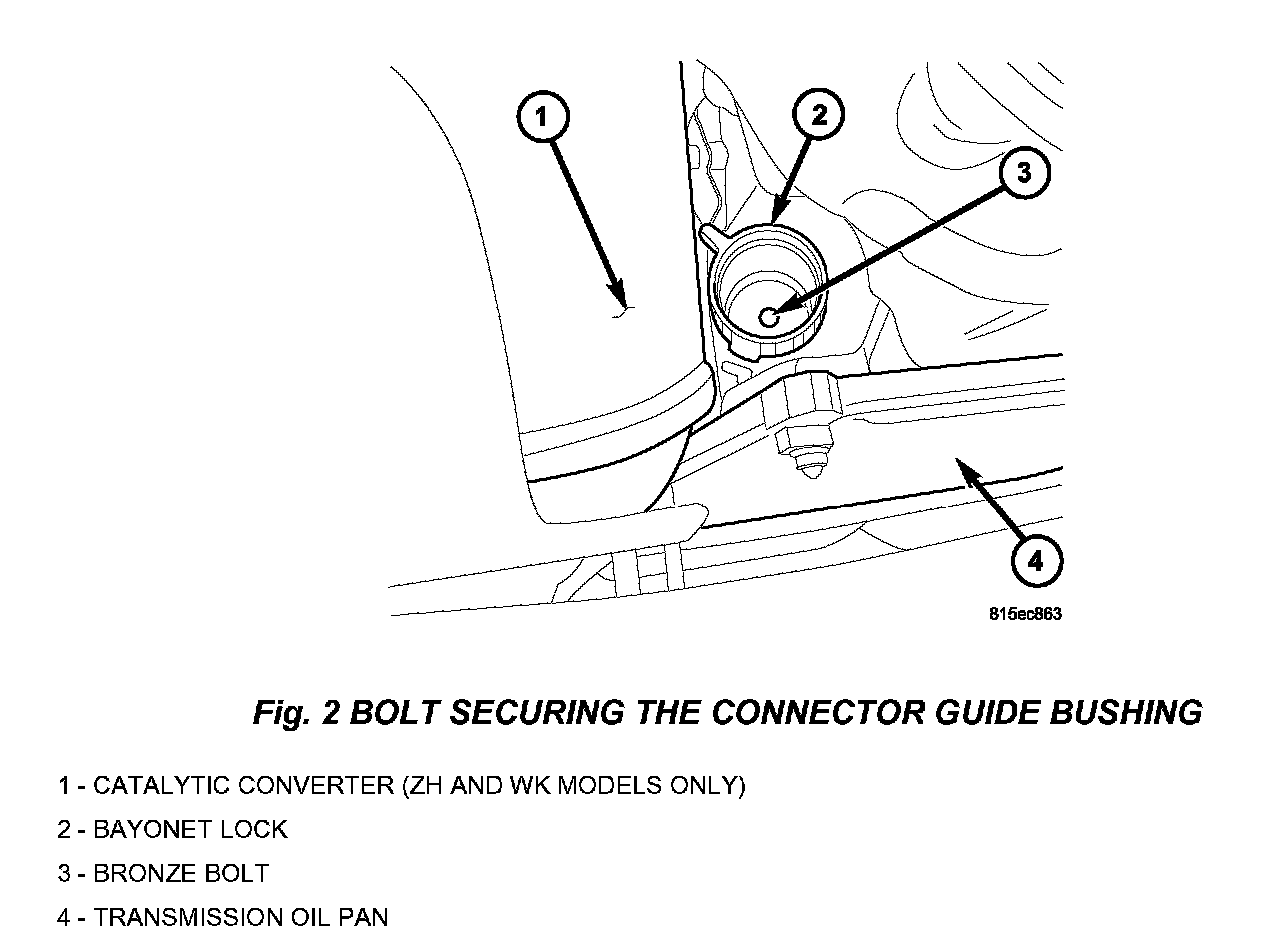 1

2

3

4

815ec863

Fig. 2 BOLT SECURING THE CONNECTOR GUIDE BUSHING

1 - CATALYTIC CONVERTER (ZH AND WK MODELS ONLY)

2 - BAYONET LOCK

3 - BRONZE BOLT

4 - TRANSMISSION OIL PAN