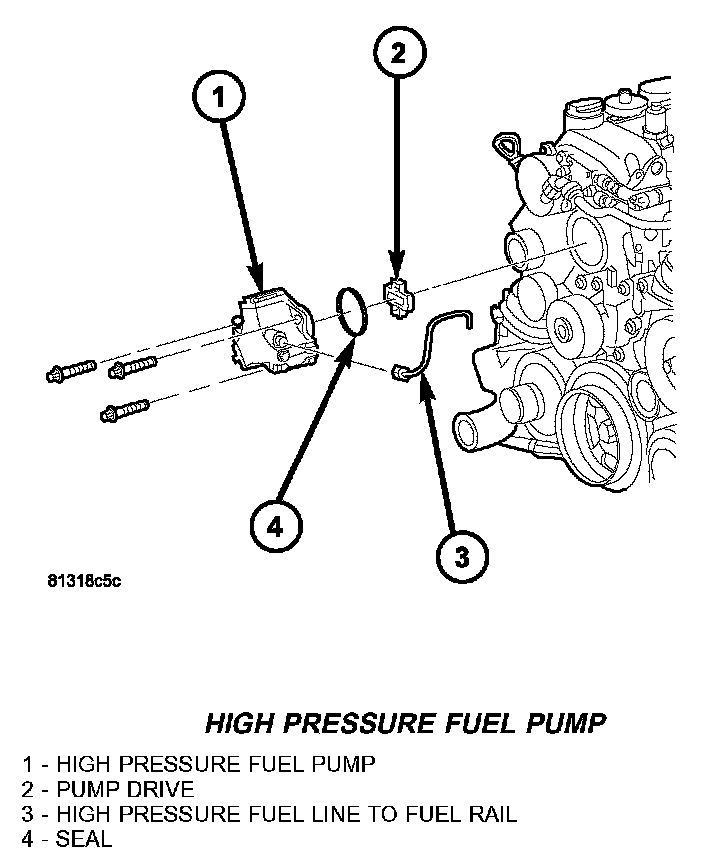 2

1

4

3

81318c5c

HIGH PRESSURE FUEL PUMP

1 - HIGH PRESSURE FUEL PUMP
2 - PUMP DRIVE
3 - HIGH PRESSURE FUEL LINE TO FUEL RAIL
4 - SEAL