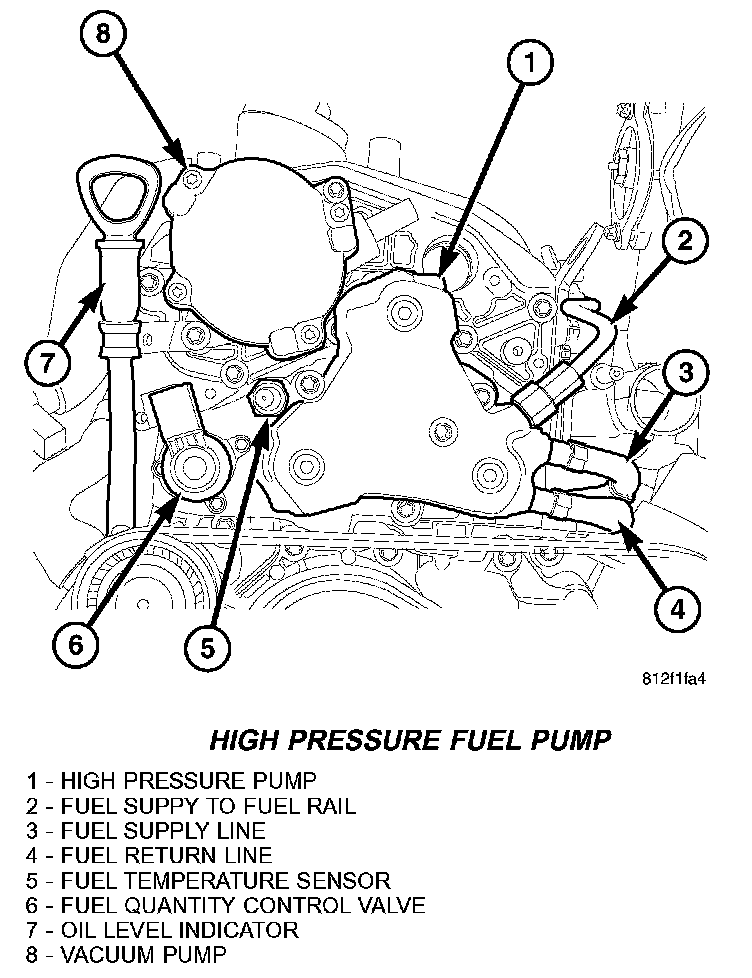 8

1

2

7

3

6

5

4

812f1fa4

HIGH PRESSURE FUEL PUMP

1 - HIGH PRESSURE PUMP
2 - FUEL SUPPY TO FUEL RAIL
3 - FUEL SUPPLY LINE
4 - FUEL RETURN LINE
5 - FUEL TEMPERATURE SENSOR
6 - FUEL QUANTITY CONTROL VALVE
7 - OIL LEVEL INDICATOR
8 - VACUUM PUMP